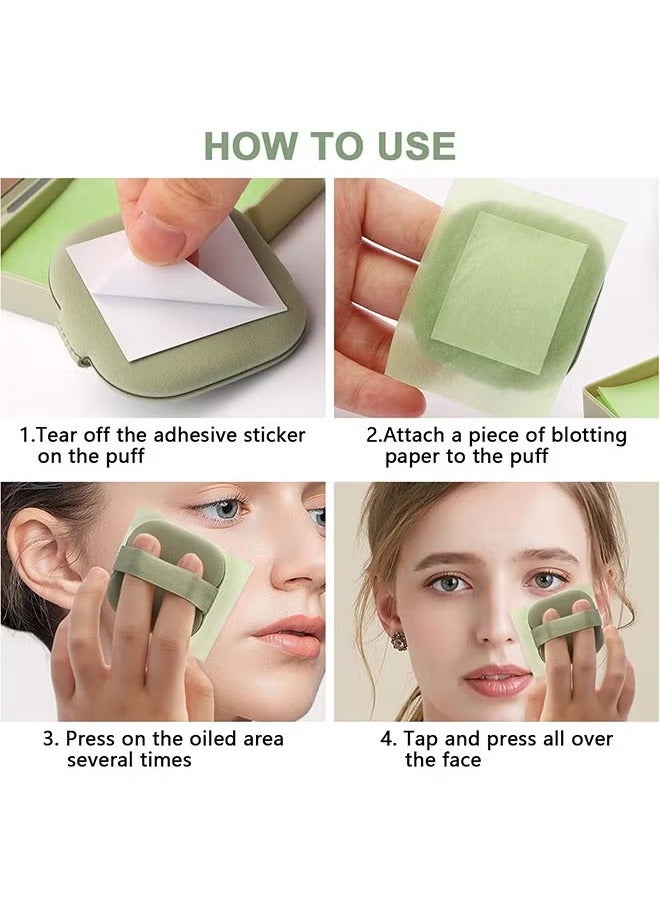 HOW TO USE

1.Tear off the adhesive sticker on the puff

2.Attach a piece of blotting paper to the puff

3. Press on the oiled area several times

4. Tap and press all over the face