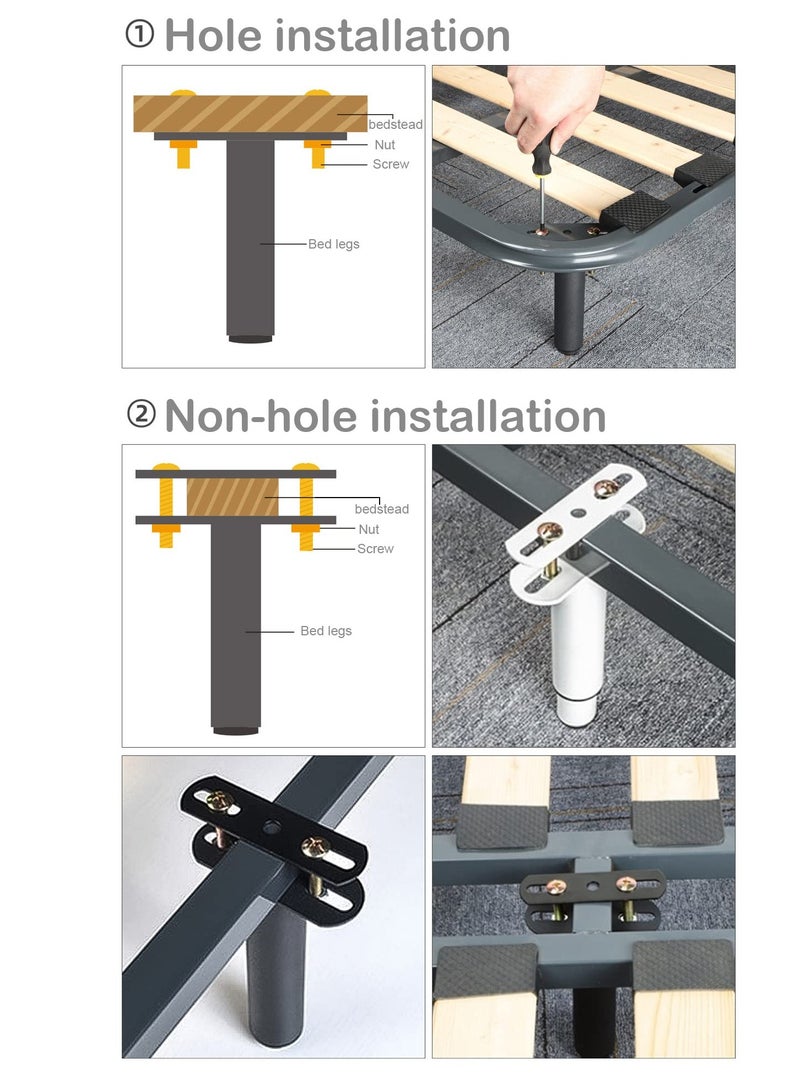 ① Hole installation

bedstead
Nut
Screw
Bed legs

② Non-hole installation

bedstead
Nut
Screw
Bed legs