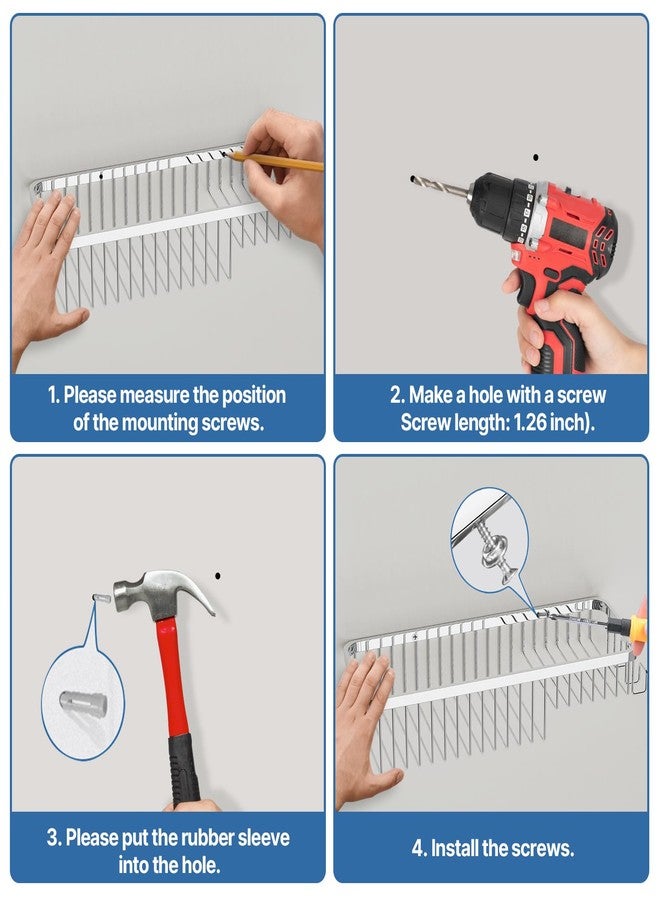 1. Please measure the position of the mounting screws.

2. Make a hole with a screw Screw length: 1.26 inch).

3. Please put the rubber sleeve into the hole.

4. Install the screws.