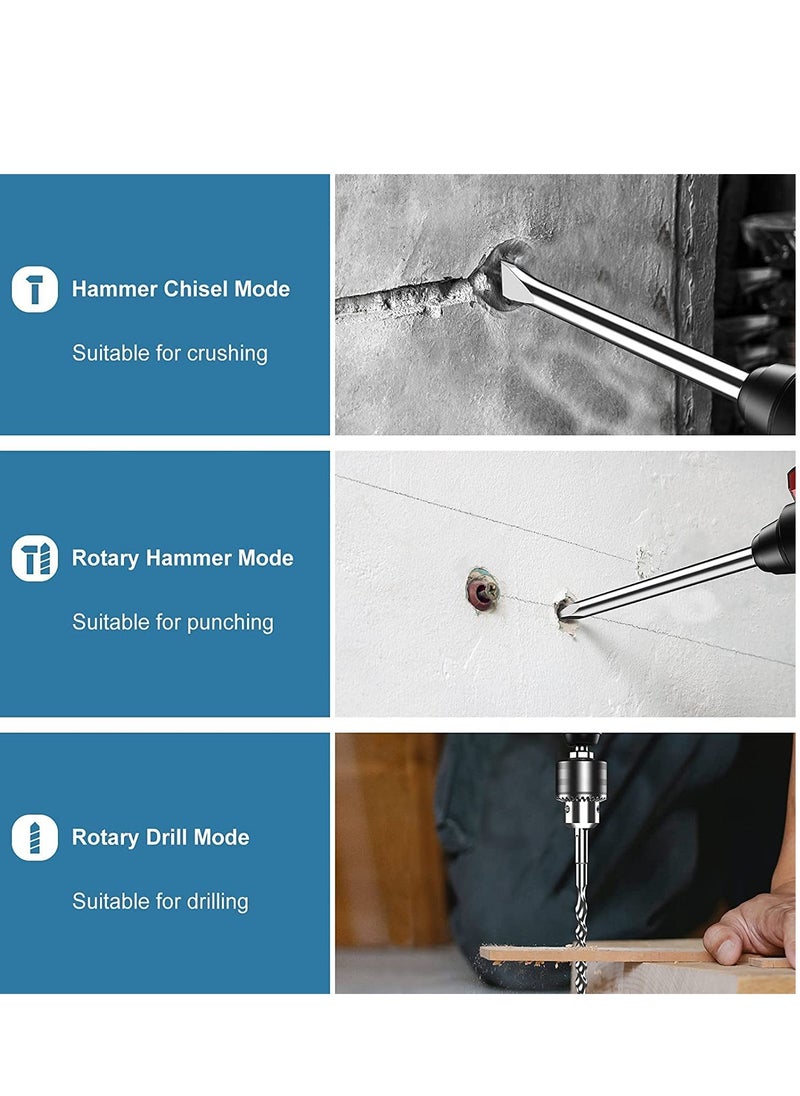 Hammer Chisel Mode

Suitable for crushing

Rotary Hammer Mode

Suitable for punching

Rotary Drill Mode

Suitable for drilling