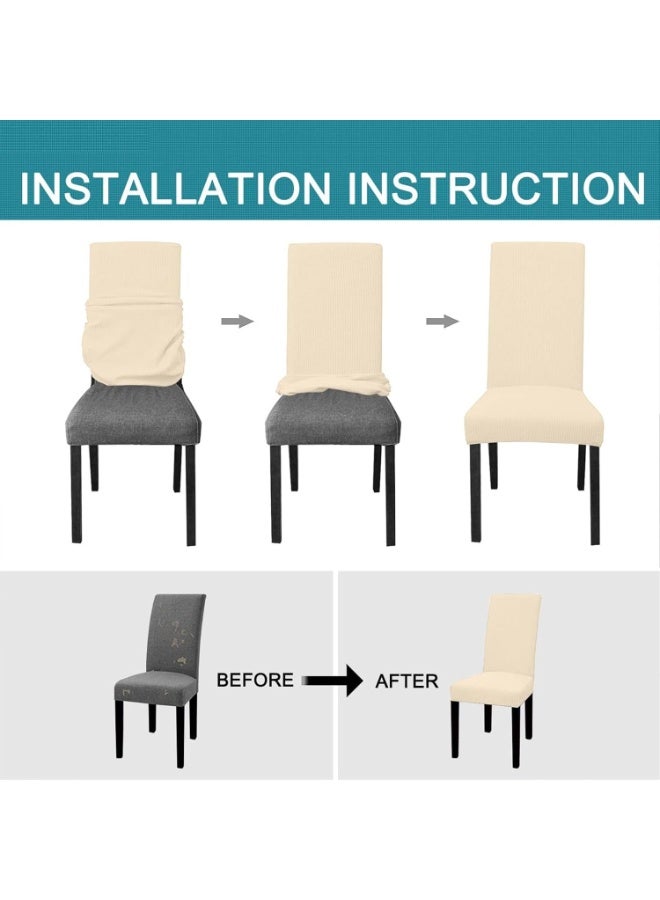 INSTALLATION INSTRUCTION

BEFORE

AFTER