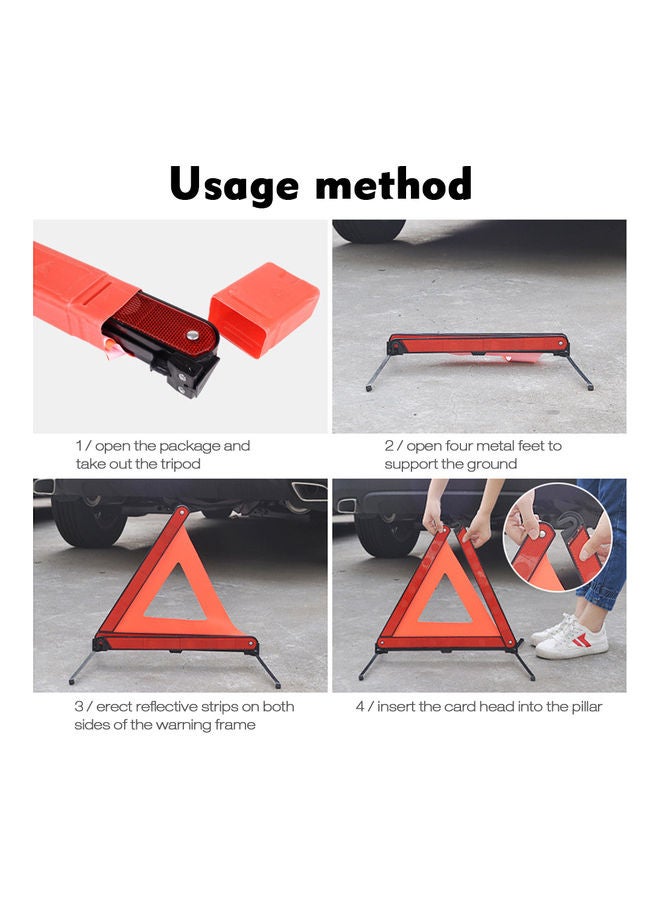 Usage method

1 / open the package and take out the tripod

2 / open four metal feet to support the ground

3 / erect reflective strips on both sides of the warning frame

4 / insert the card head into the pillar