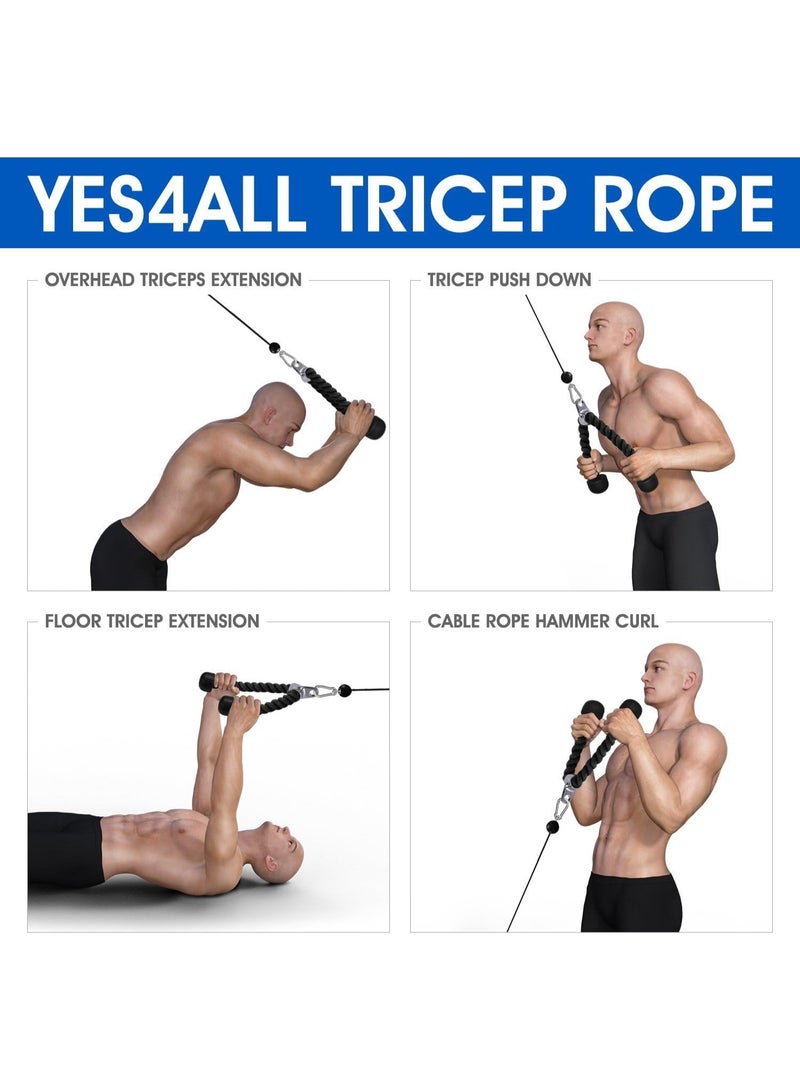 YES4ALL TRICEP ROPE

OVERHEAD TRICEPS EXTENSION

TRICEP PUSH DOWN

FLOOR TRICEP EXTENSION

CABLE ROPE HAMMER CURL