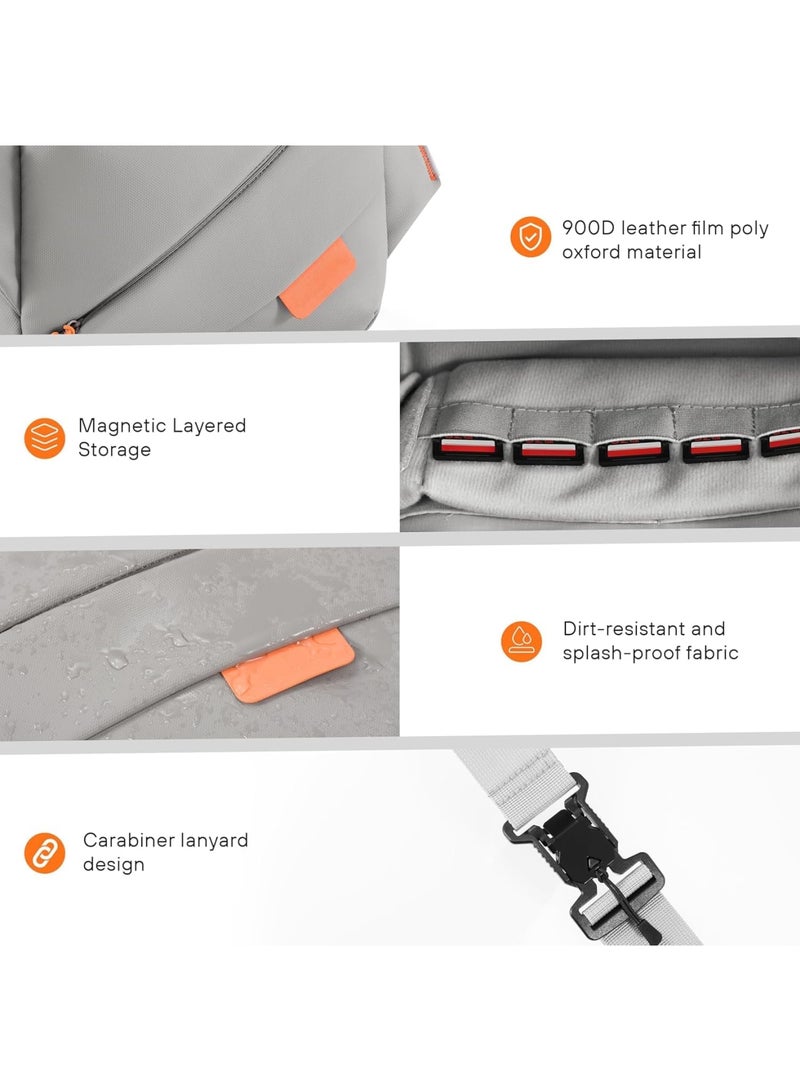 900D leather film poly oxford material

Magnetic Layered Storage

Dirt-resistant and splash-proof fabric

Carabiner lanyard design