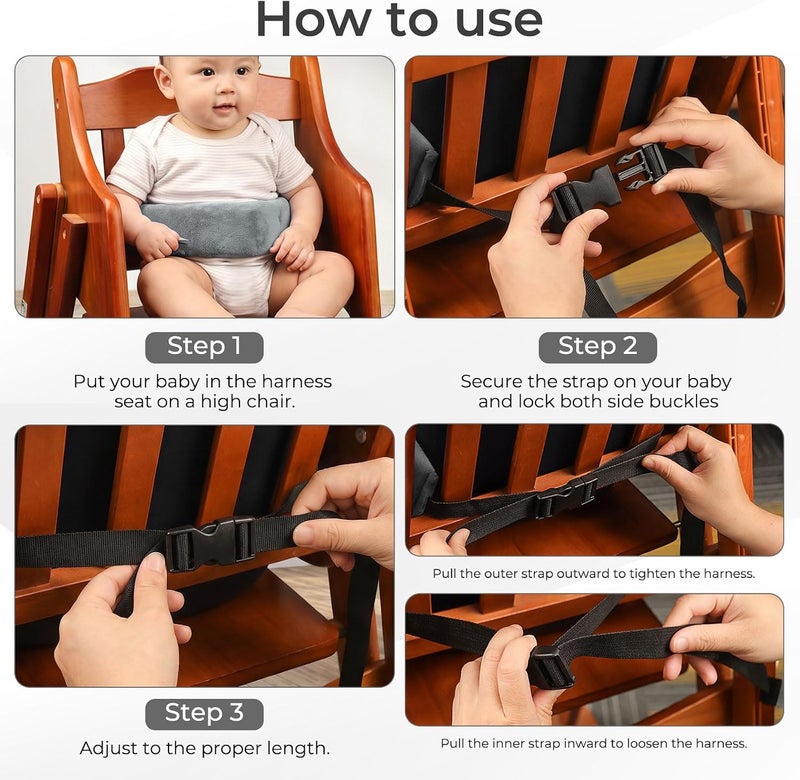 How to use

Step 1

Put your baby in the harness seat on a high chair.

Step 2

Secure the strap on your baby and lock both side buckles

Step 3

Adjust to the proper length.

Pull the outer strap outward to tighten the harness.

Pull the inner strap inward to loosen the harness.