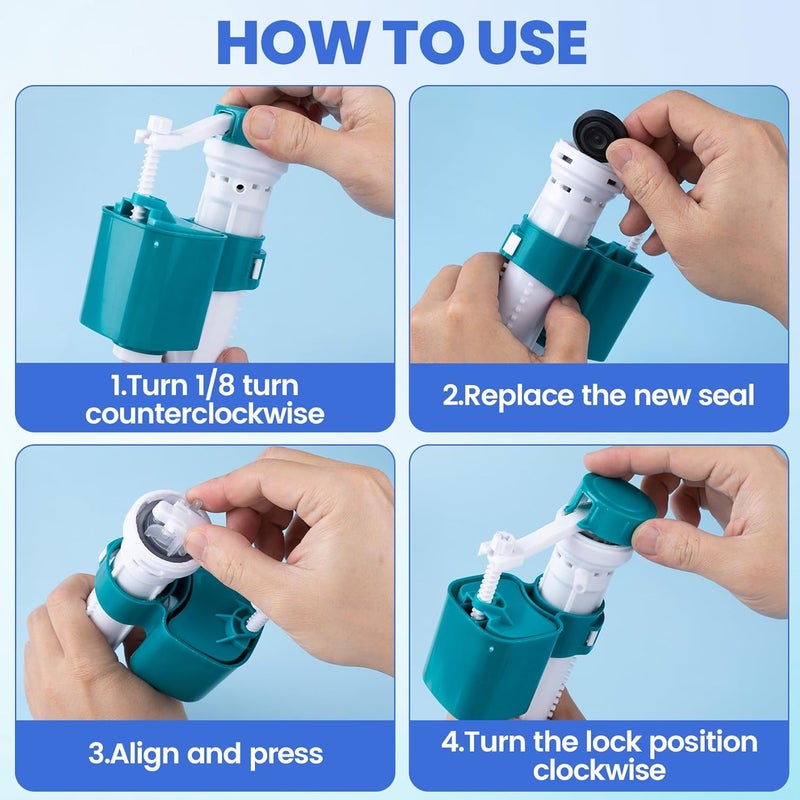 HOW TO USE

1.Turn 1/8 turn counterclockwise

2.Replace the new seal

3.Align and press

4.Turn the lock position clockwise