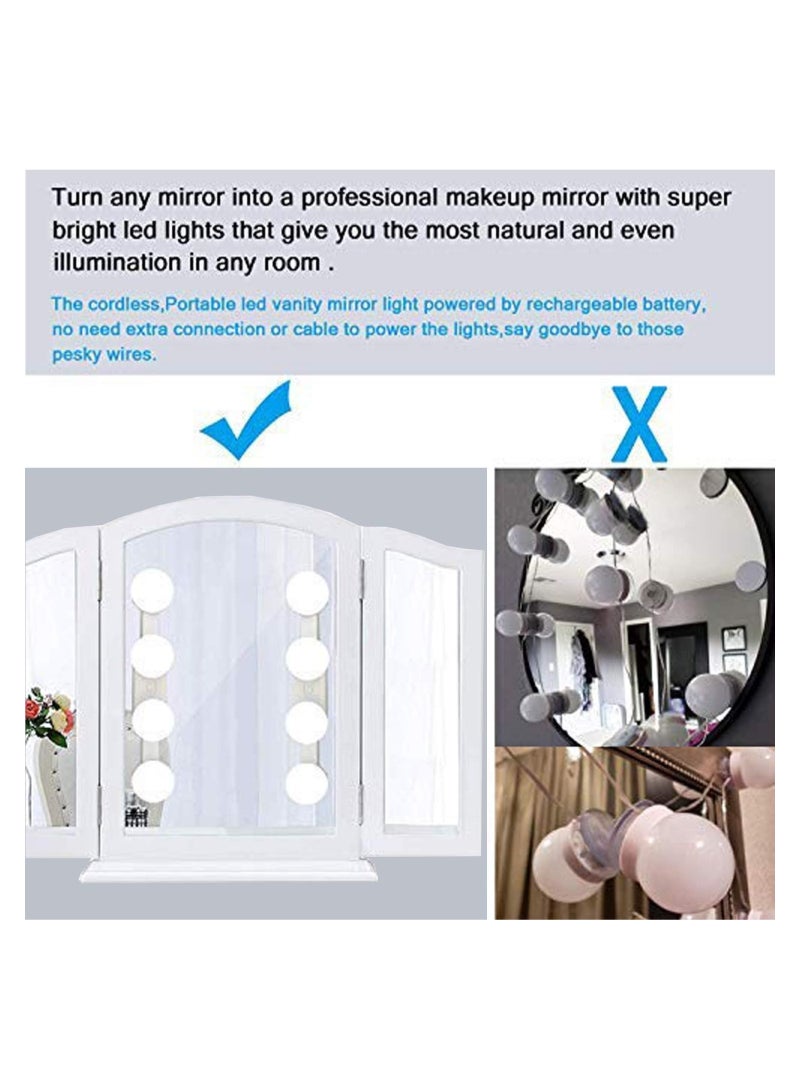 Turn any mirror into a professional makeup mirror with super bright led lights that give you the most natural and even illumination in any room .

The cordless,Portable led vanity mirror light powered by rechargeable battery, no need extra connection or cable to power the lights,say goodbye to those pesky wires.

X