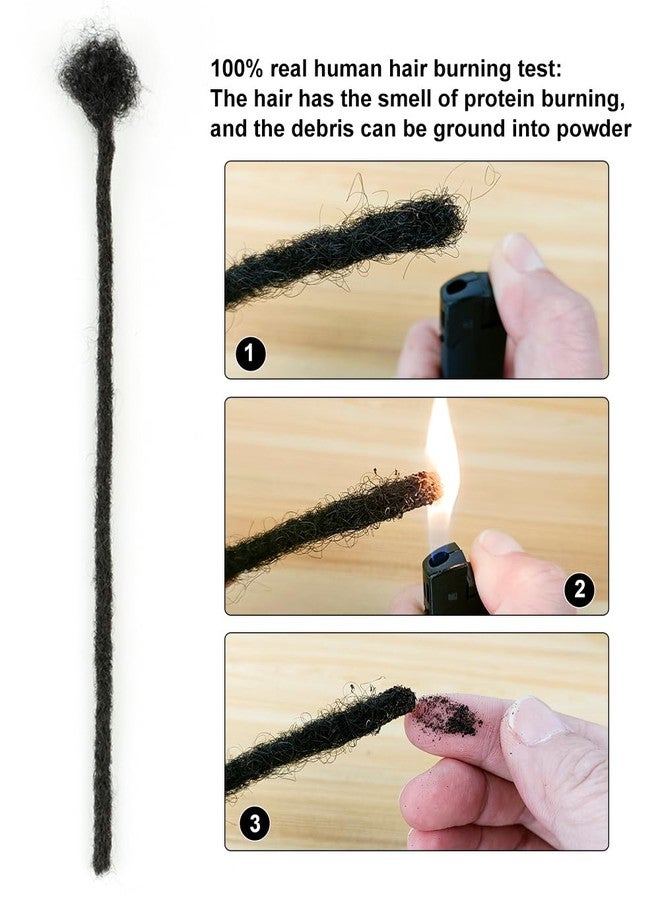 100% real human hair burning test:
The hair has the smell of protein burning, and the debris can be ground into powder

1

2

3