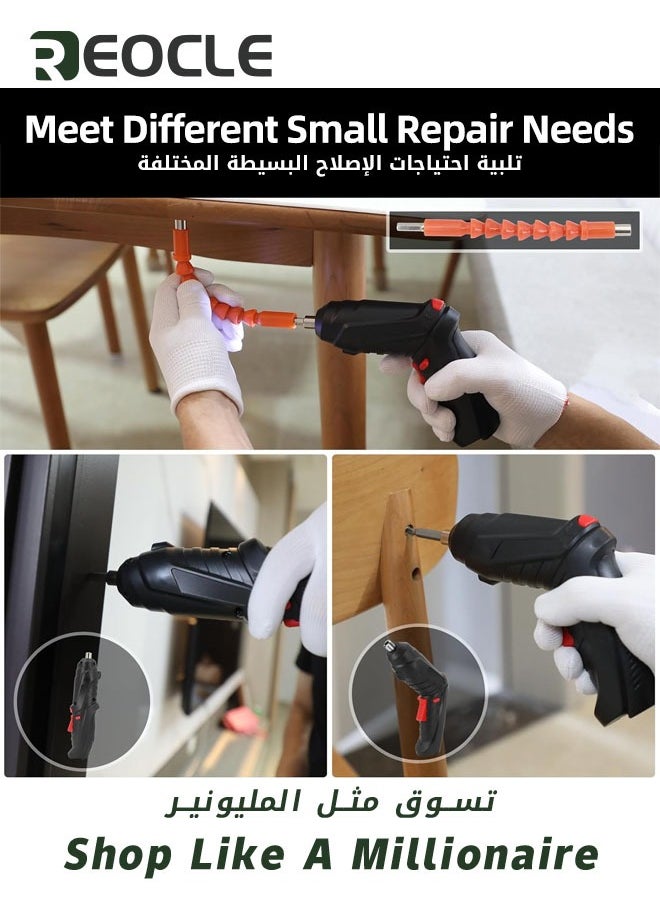 REOCLE

Meet Different Small Repair Needs
تلبية احتياجات الإصلاح البسيطة المختلفة

تسوق مثل المليونير
Shop Like A Millionaire