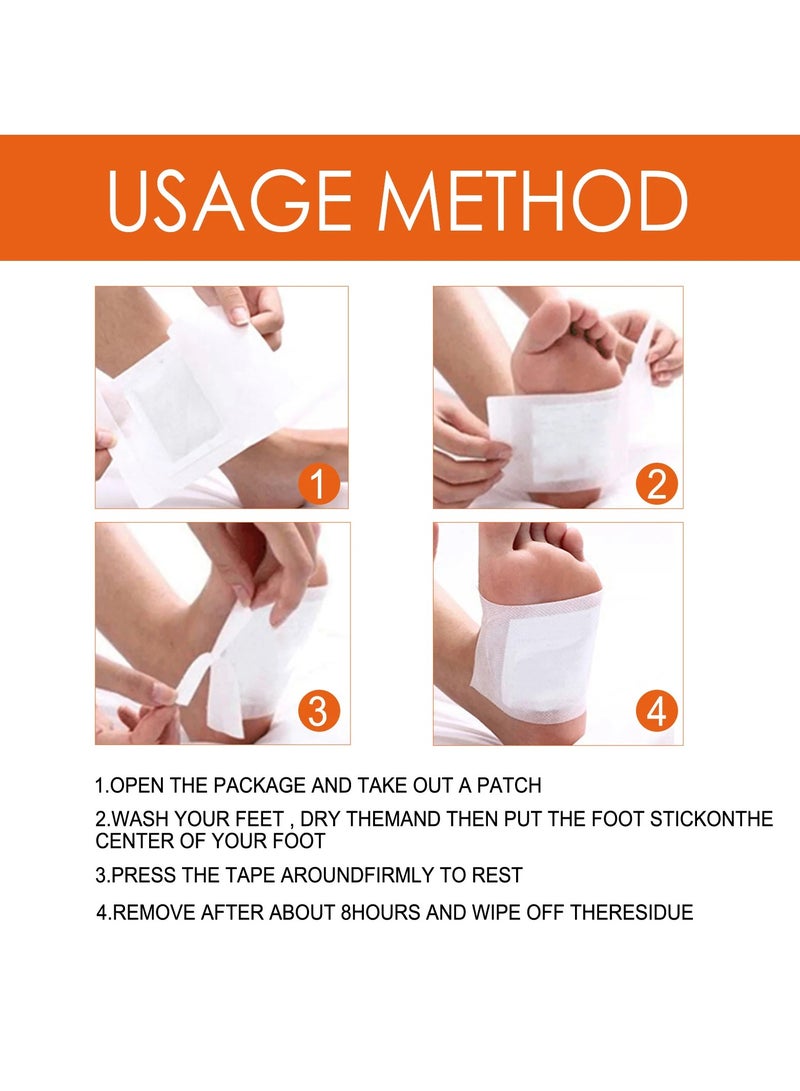 USAGE METHOD

1

2

3

4

1.OPEN THE PACKAGE AND TAKE OUT A PATCH

2.WASH YOUR FEET , DRY THEMAND THEN PUT THE FOOT STICKONTHE CENTER OF YOUR FOOT

3.PRESS THE TAPE AROUNDFIRMLY TO REST

4.REMOVE AFTER ABOUT 8HOURS AND WIPE OFF THERESIDUE