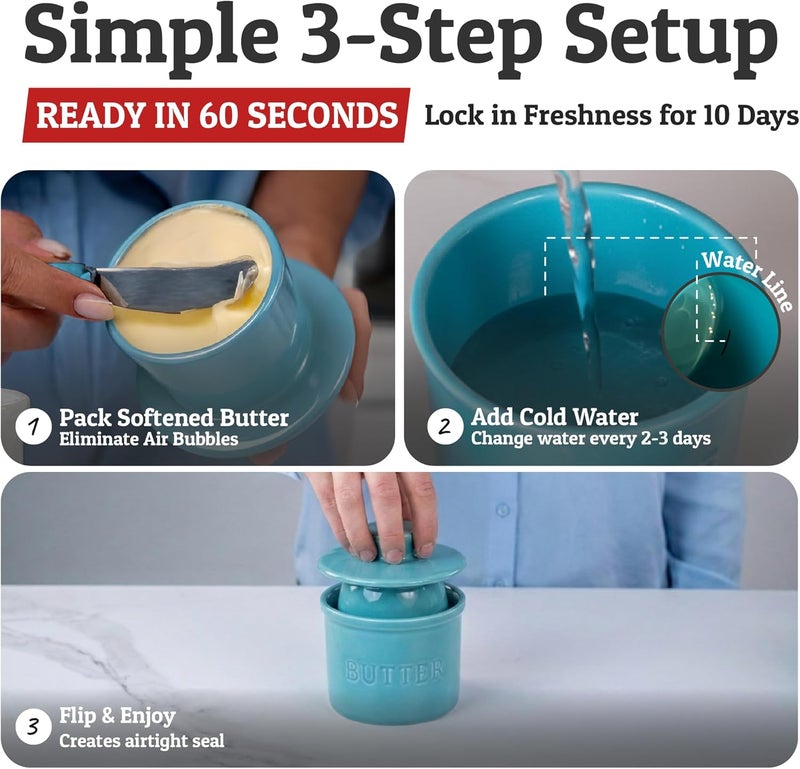 Simple 3-Step Setup

READY IN 60 SECONDS Lock in Freshness for 10 Days

1 Pack Softened Butter
Eliminate Air Bubbles

Water Line

2 Add Cold Water
Change water every 2-3 days

BUTTER

3 Flip & Enjoy
Creates airtight seal