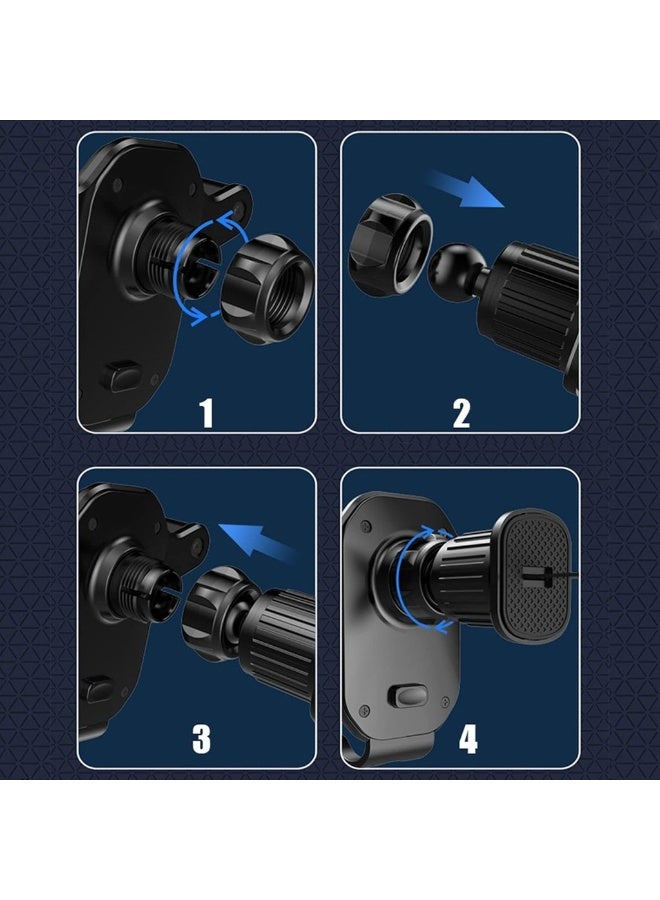 1

2

3

4