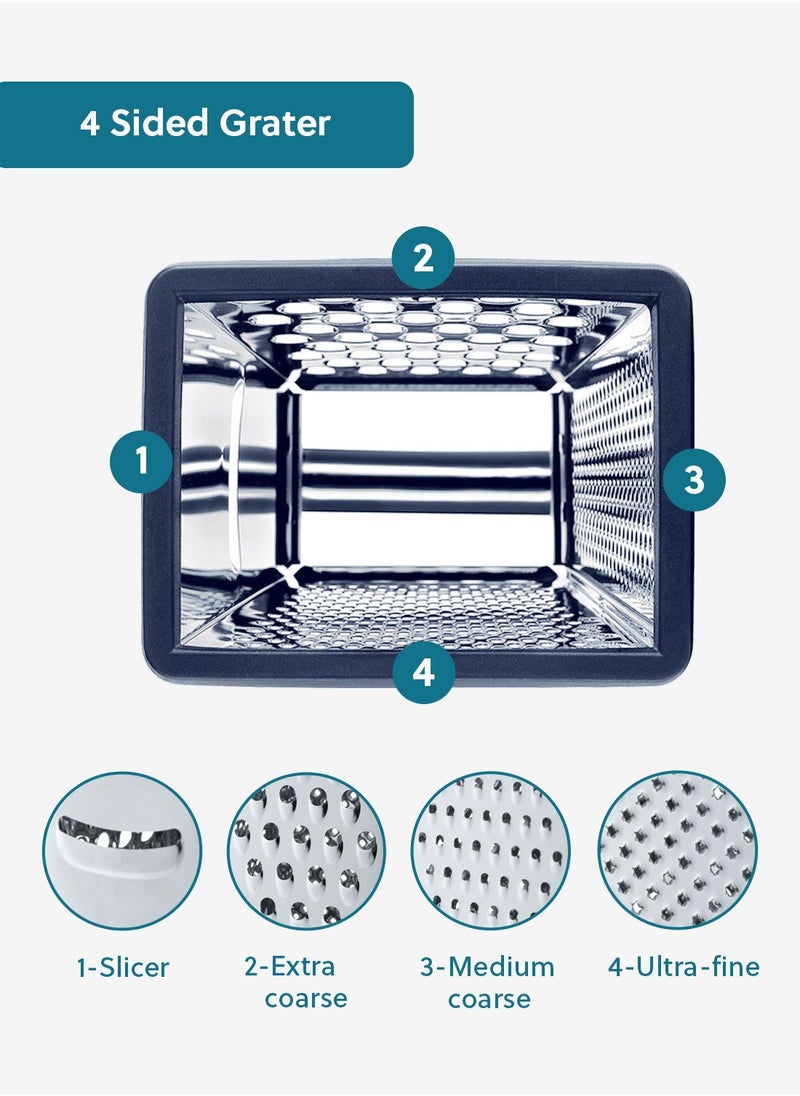 4 Sided Grater

2

1

3

4

1-Slicer

2-Extra coarse

3-Medium coarse

4-Ultra-fine