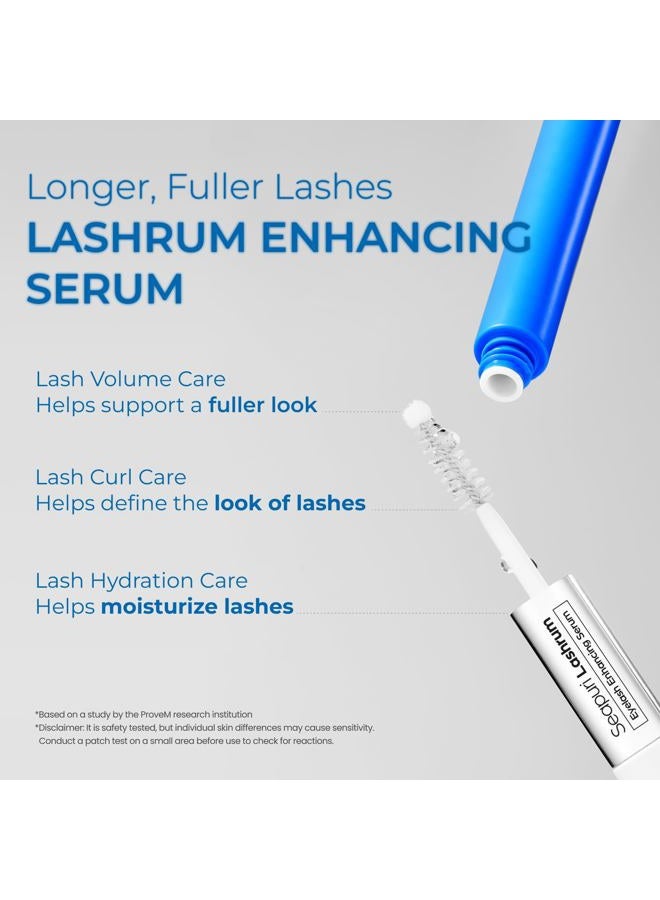 Longer, Fuller Lashes
LASHRUM ENHANCING SERUM

Lash Volume Care
Helps support a fuller look

Lash Curl Care
Helps define the look of lashes

Lash Hydration Care
Helps moisturize lashes

*Based on a study by the ProveM research institution
*Disclaimer: It is safety tested, but individual skin differences may cause sensitivity. Conduct a patch test on a small area before use to check for reactions.

Seapuri Lashrum
Eyelash Enhancing Serum