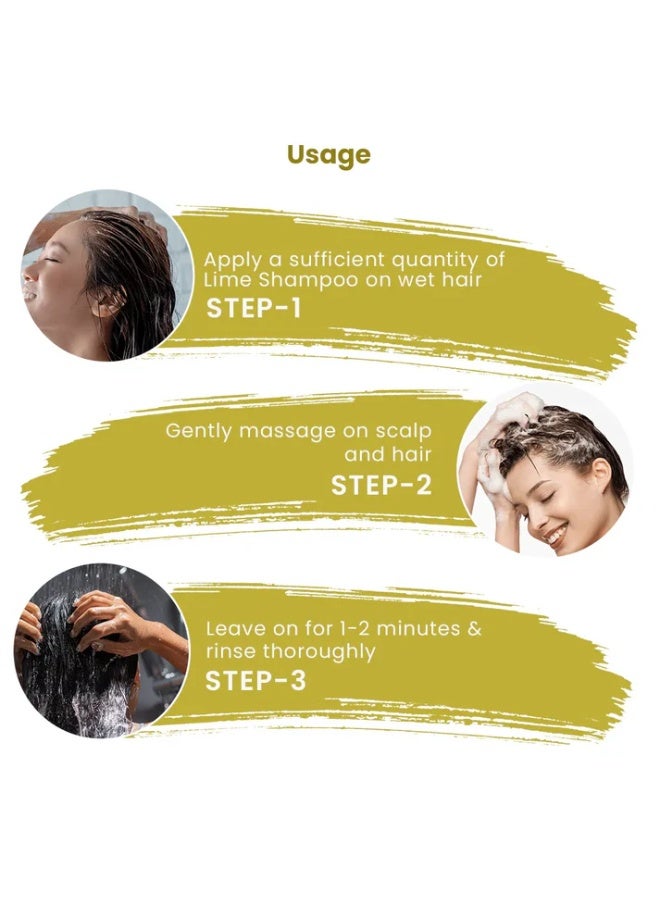 Usage

Apply a sufficient quantity of Lime Shampoo on wet hair
STEP-1

Gently massage on scalp and hair
STEP-2

Leave on for 1-2 minutes & rinse thoroughly
STEP-3