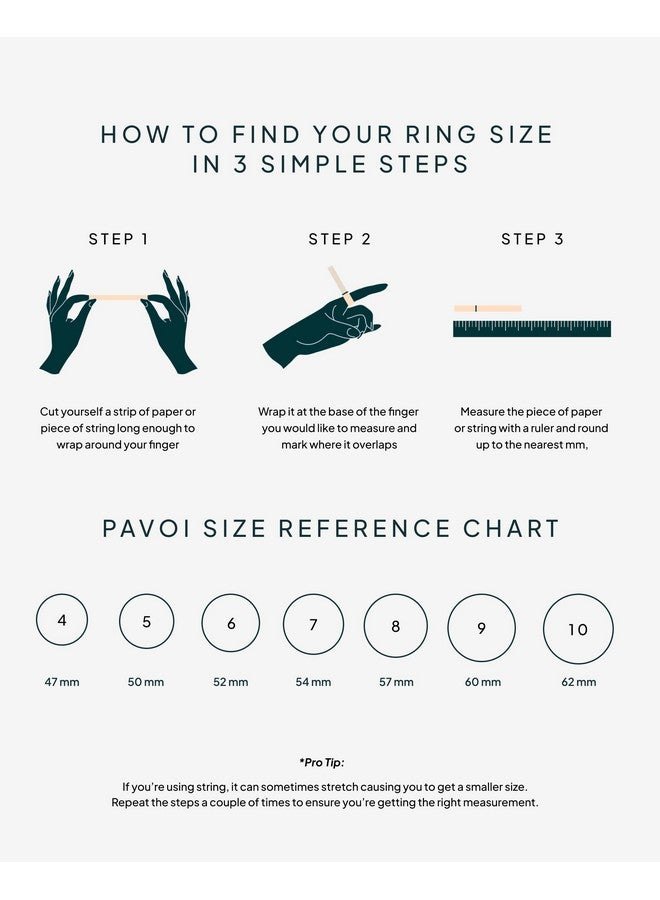 HOW TO FIND YOUR RING SIZE
IN 3 SIMPLE STEPS

STEP 1

Cut yourself a strip of paper or piece of string long enough to wrap around your finger

STEP 2

Wrap it at the base of the finger you would like to measure and mark where it overlaps

STEP 3

Measure the piece of paper or string with a ruler and round up to the nearest mm,

PAVOI SIZE REFERENCE CHART

4
47 mm

5
50 mm

6
52 mm

7
54 mm

8
57 mm

9
60 mm

10
62 mm

*Pro Tip:

If you're using string, it can sometimes stretch causing you to get a smaller size. Repeat the steps a couple of times to ensure you're getting the right measurement.