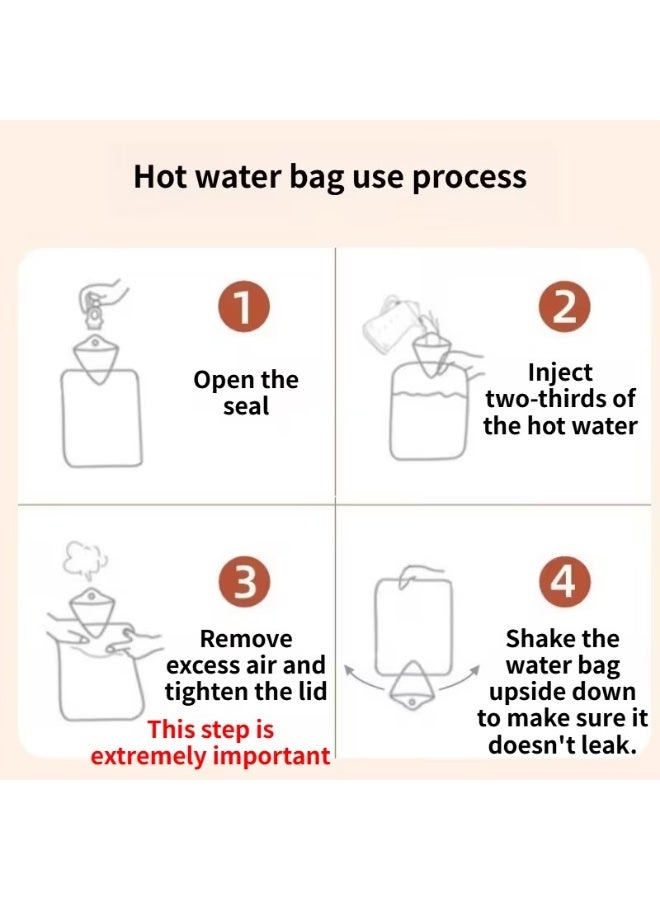 Hot water bag use process

1

Open the seal

2

Inject two-thirds of the hot water

3

Remove excess air and tighten the lid

This step is extremely important

4

Shake the water bag upside down to make sure it doesn't leak.