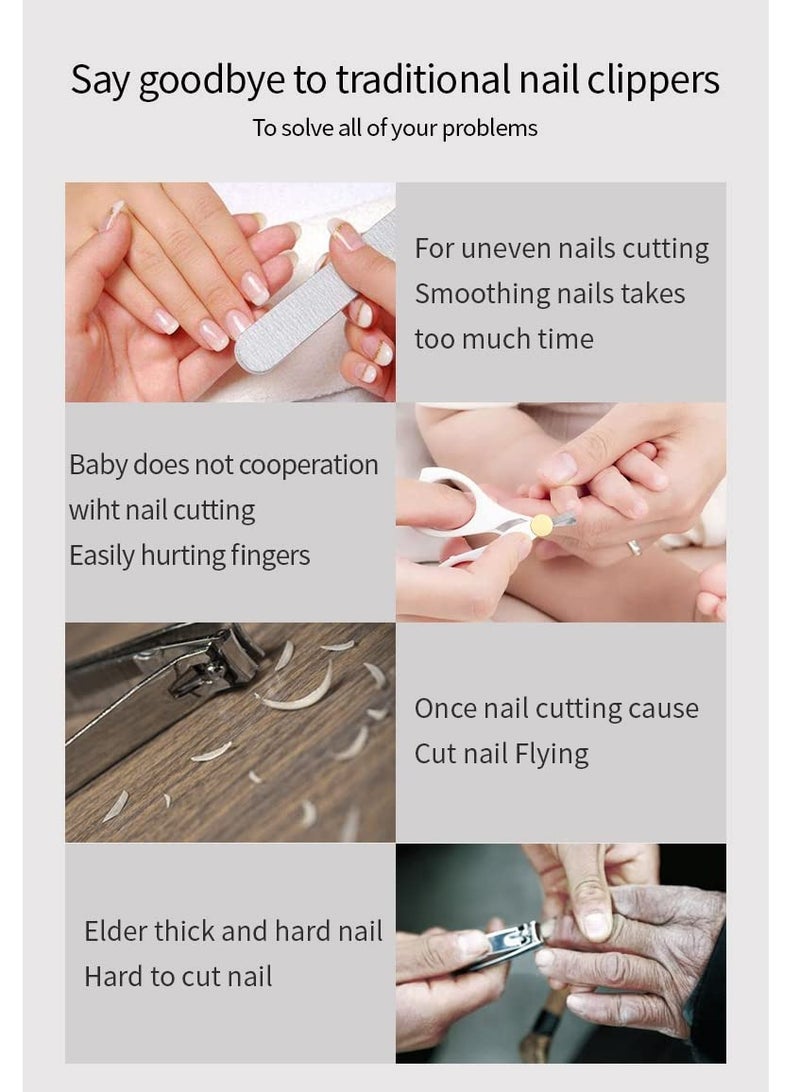 Say goodbye to traditional nail clippers

To solve all of your problems

For uneven nails cutting
Smoothing nails takes too much time

Baby does not cooperation wiht nail cutting
Easily hurting fingers

Once nail cutting cause
Cut nail Flying

Elder thick and hard nail
Hard to cut nail