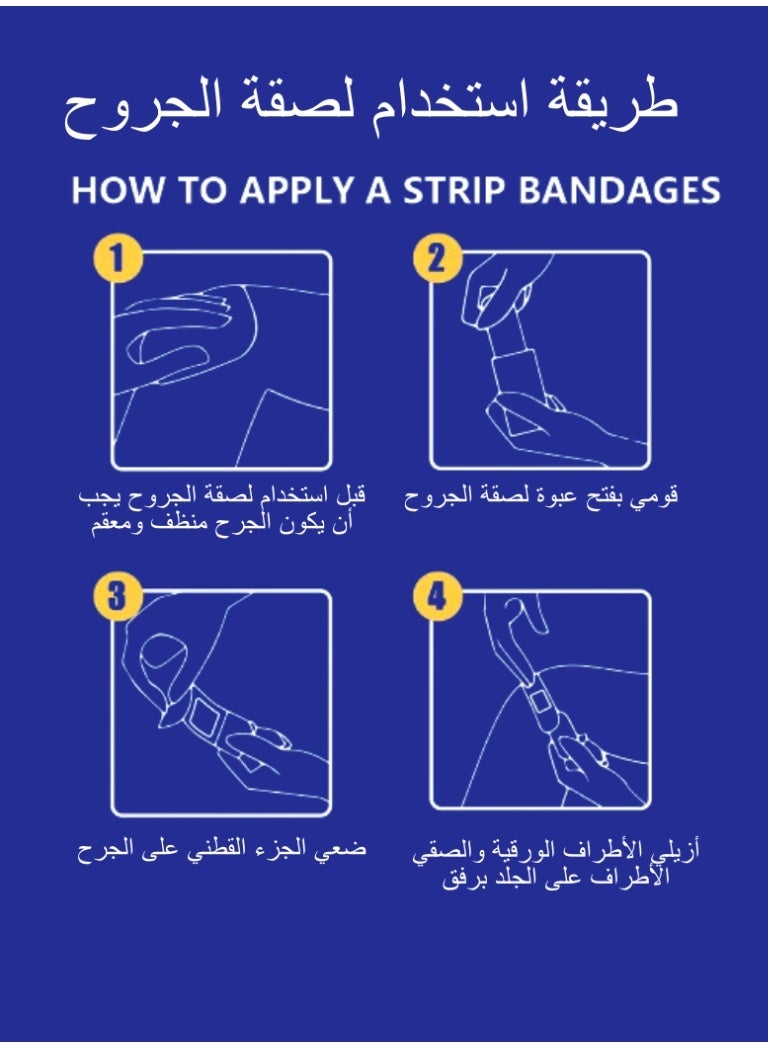 طريقة استخدام لصقة الجروح

HOW TO APPLY A STRIP BANDAGES

1

قبل استخدام لصقة الجروح يجب أن يكون الجرح منظف ومعقم

2

قومي بفتح عبوة لصقة الجروح

3

ضعي الجزء القطني على الجرح

4

أزيلي الأطراف الورقية والصقي الأطراف على الجلد برفق