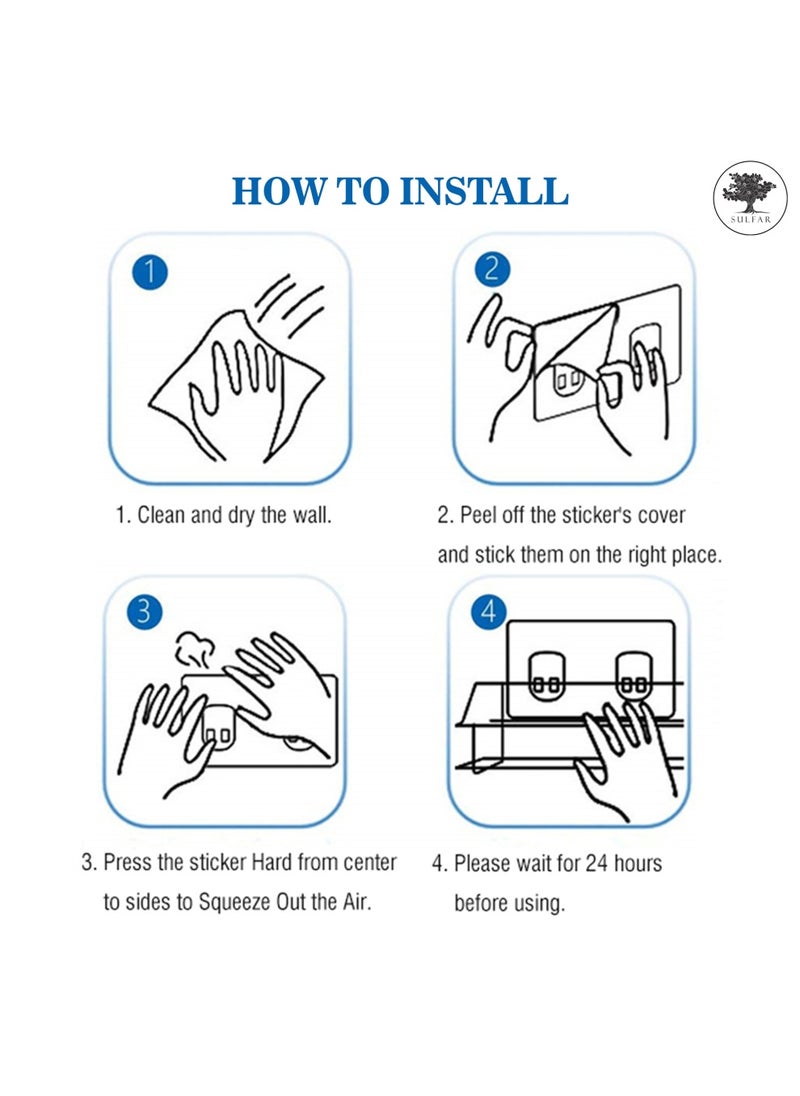 HOW TO INSTALL

SULFAR

1

2

1. Clean and dry the wall.

2. Peel off the sticker's cover and stick them on the right place.

3

4

3. Press the sticker Hard from center to sides to Squeeze Out the Air.

4. Please wait for 24 hours before using.