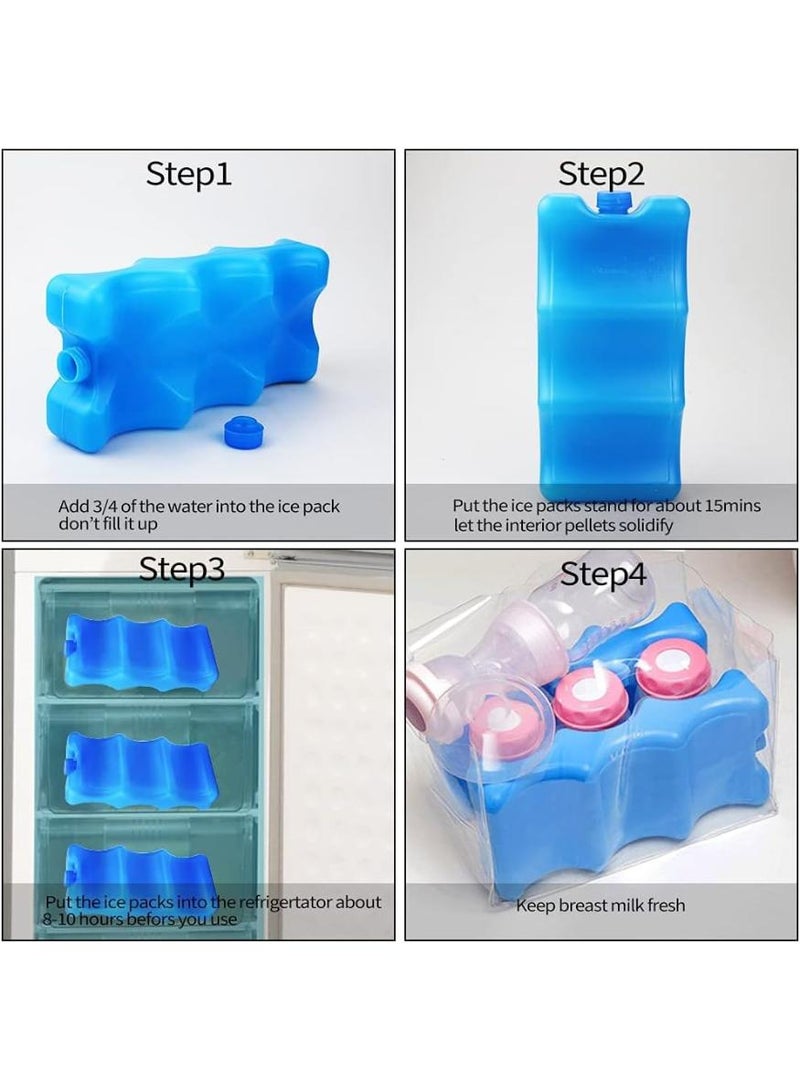 Step1

Add 3/4 of the water into the ice pack don't fill it up

Step2

Put the ice packs stand for about 15mins let the interior pellets solidify

Step3

Put the ice packs into the refrigertator about 8-10 hours befors you use

Step4

Keep breast milk fresh