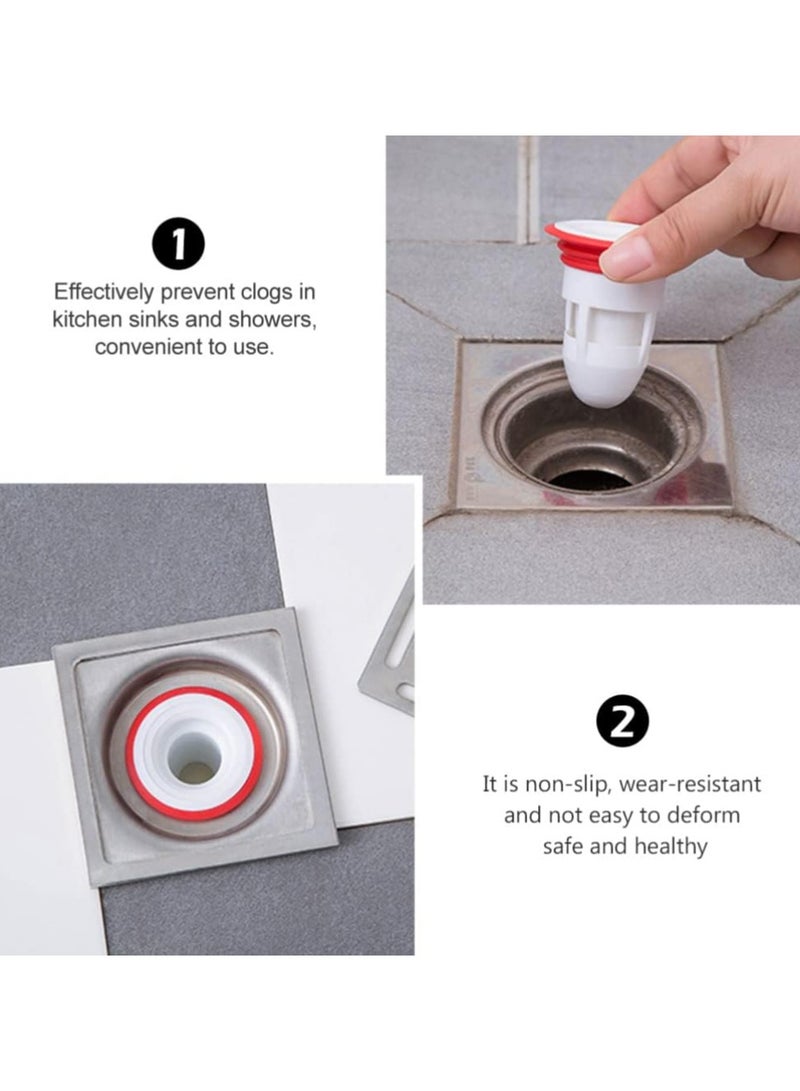 1

Effectively prevent clogs in kitchen sinks and showers, convenient to use.

2

It is non-slip, wear-resistant and not easy to deform safe and healthy