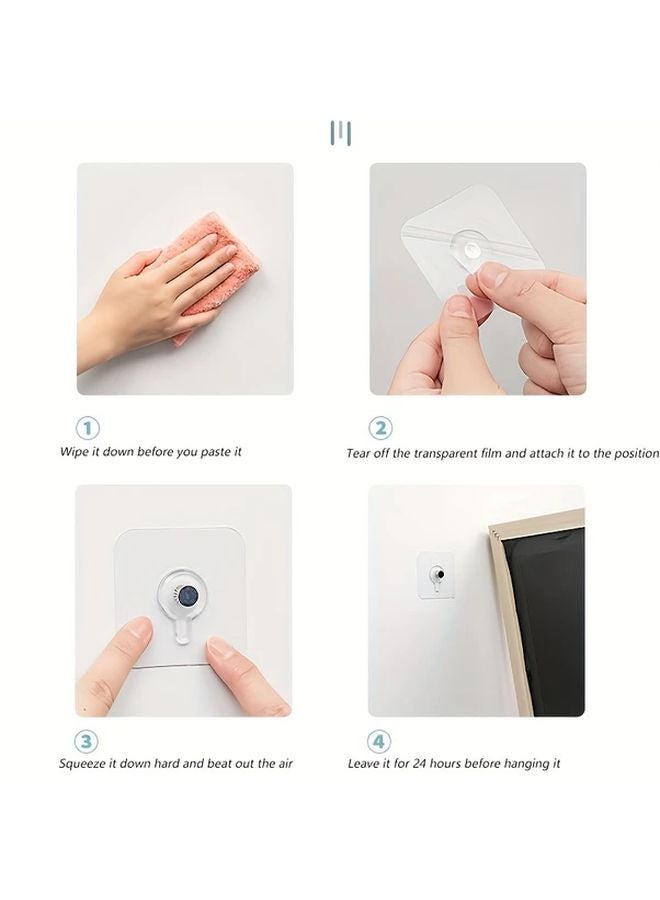 1

Wipe it down before you paste it

2

Tear off the transparent film and attach it to the position

3

Squeeze it down hard and beat out the air

4

Leave it for 24 hours before hanging it