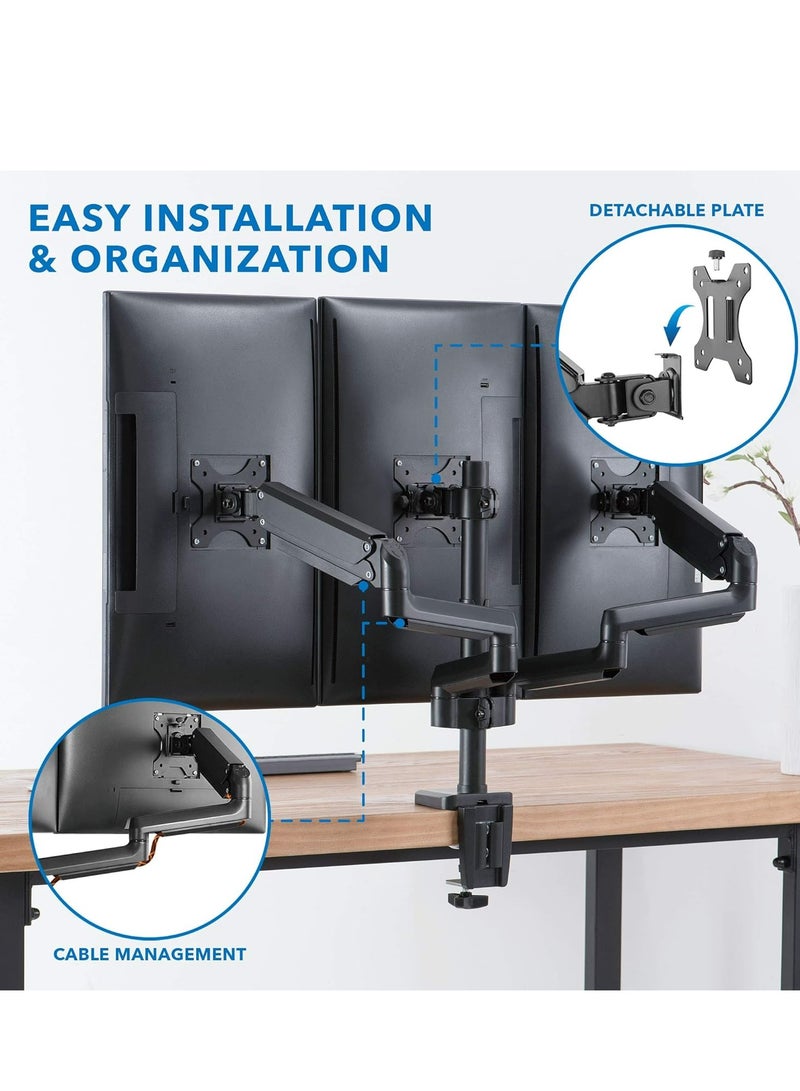 EASY INSTALLATION & ORGANIZATION

DETACHABLE PLATE

CABLE MANAGEMENT