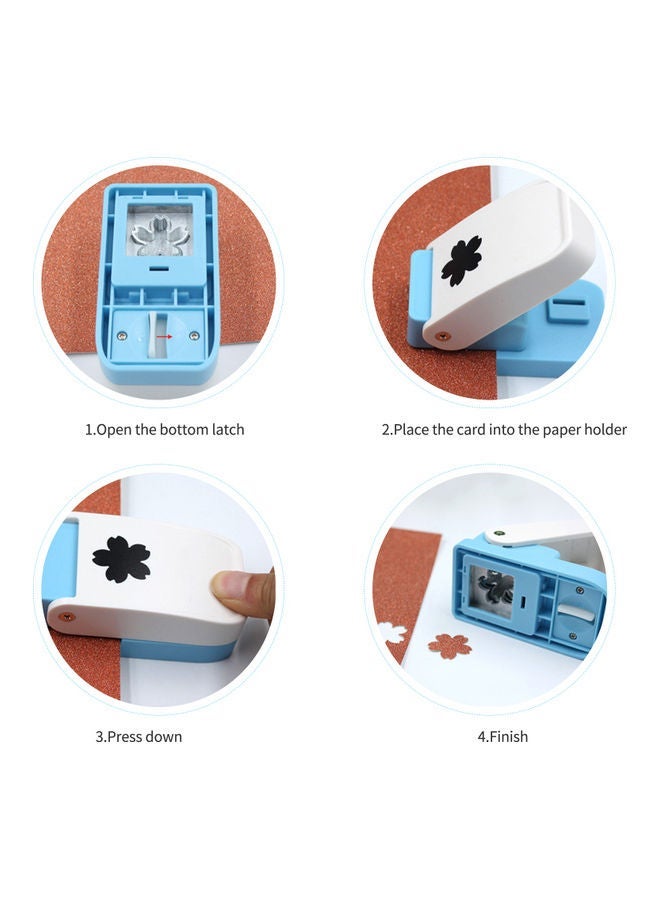 1.Open the bottom latch

2.Place the card into the paper holder

3.Press down

4.Finish