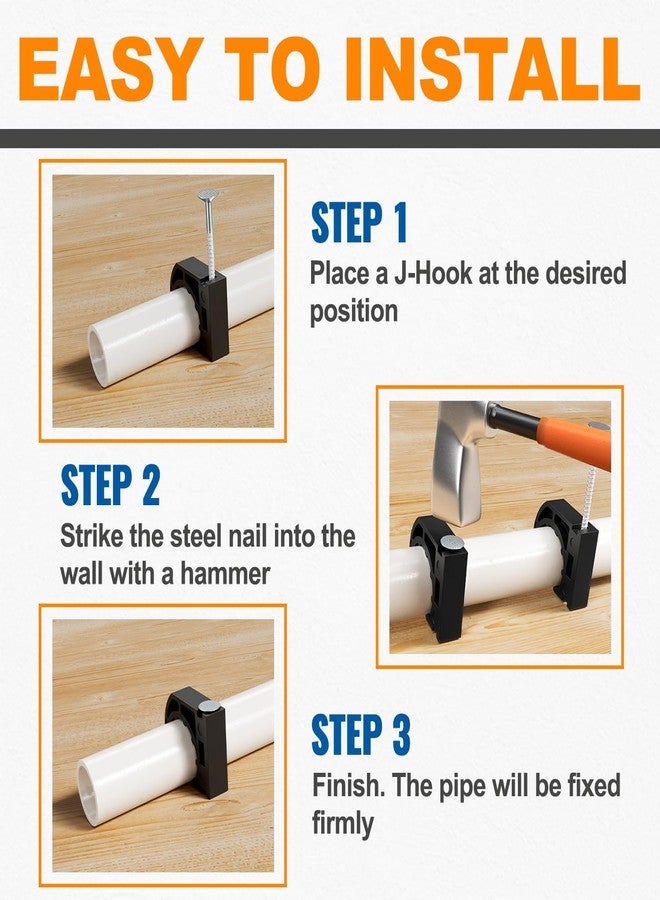 EASY TO INSTALL

STEP 1
Place a J-Hook at the desired position

STEP 2
Strike the steel nail into the wall with a hammer

STEP 3
Finish. The pipe will be fixed firmly