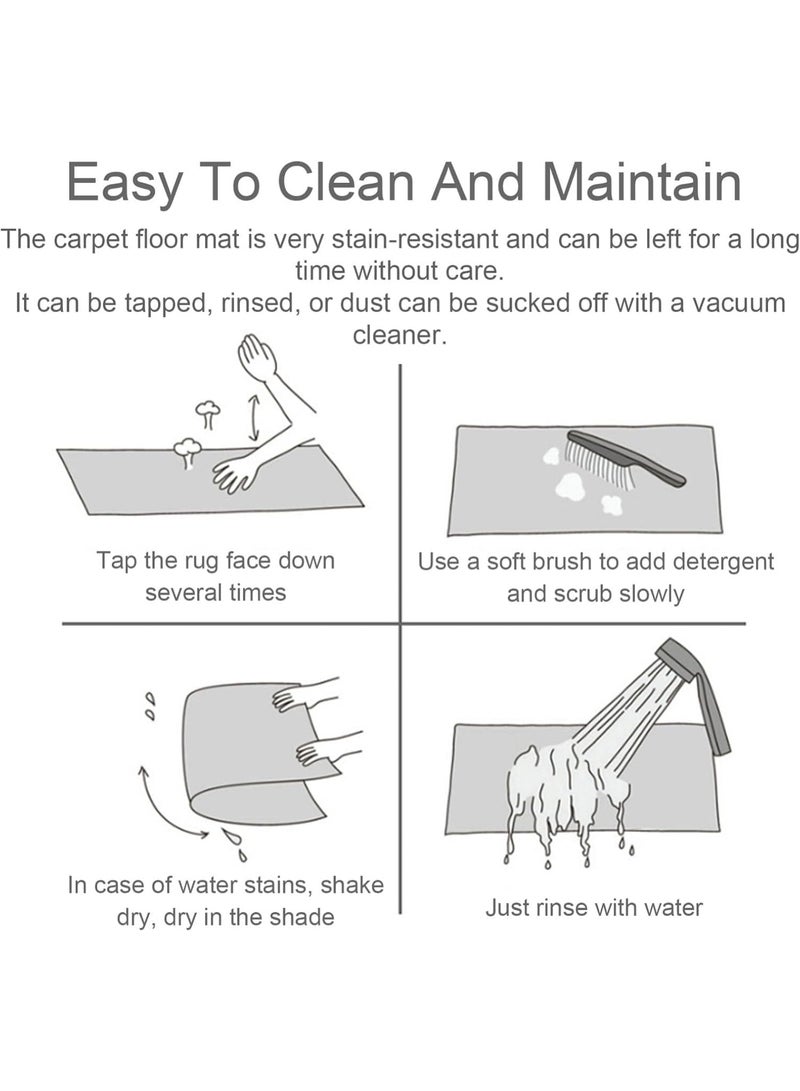 Easy To Clean And Maintain

The carpet floor mat is very stain-resistant and can be left for a long time without care.
It can be tapped, rinsed, or dust can be sucked off with a vacuum cleaner.

Tap the rug face down several times

Use a soft brush to add detergent and scrub slowly

In case of water stains, shake dry, dry in the shade

Just rinse with water