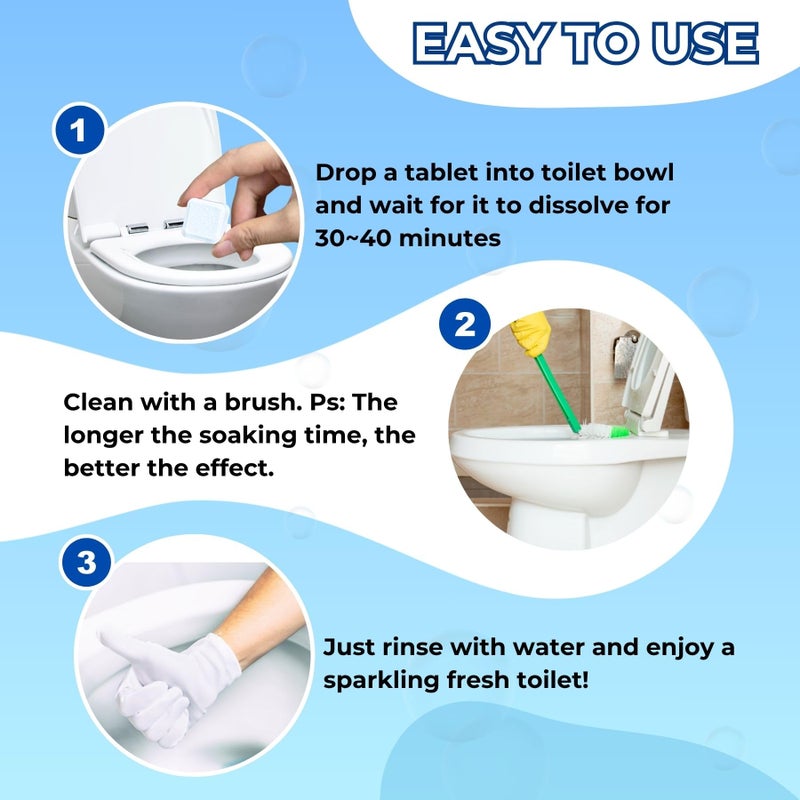 EASY TO USE

1

Drop a tablet into toilet bowl and wait for it to dissolve for 30~40 minutes

2

Clean with a brush. Ps: The longer the soaking time, the better the effect.

3

Just rinse with water and enjoy a sparkling fresh toilet!