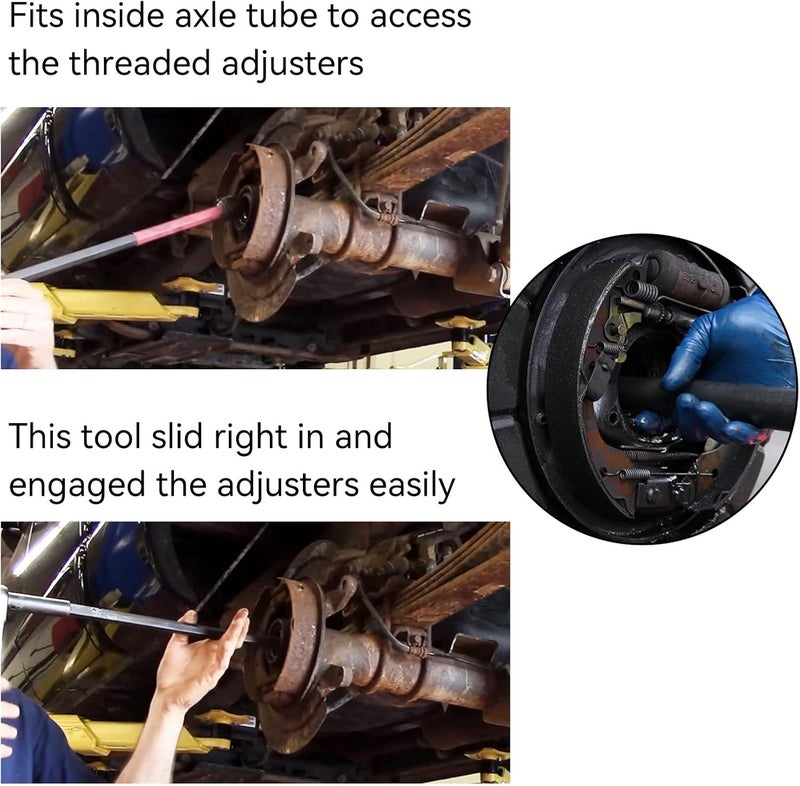 Fits inside axle tube to access the threaded adjusters

This tool slid right in and engaged the adjusters easily