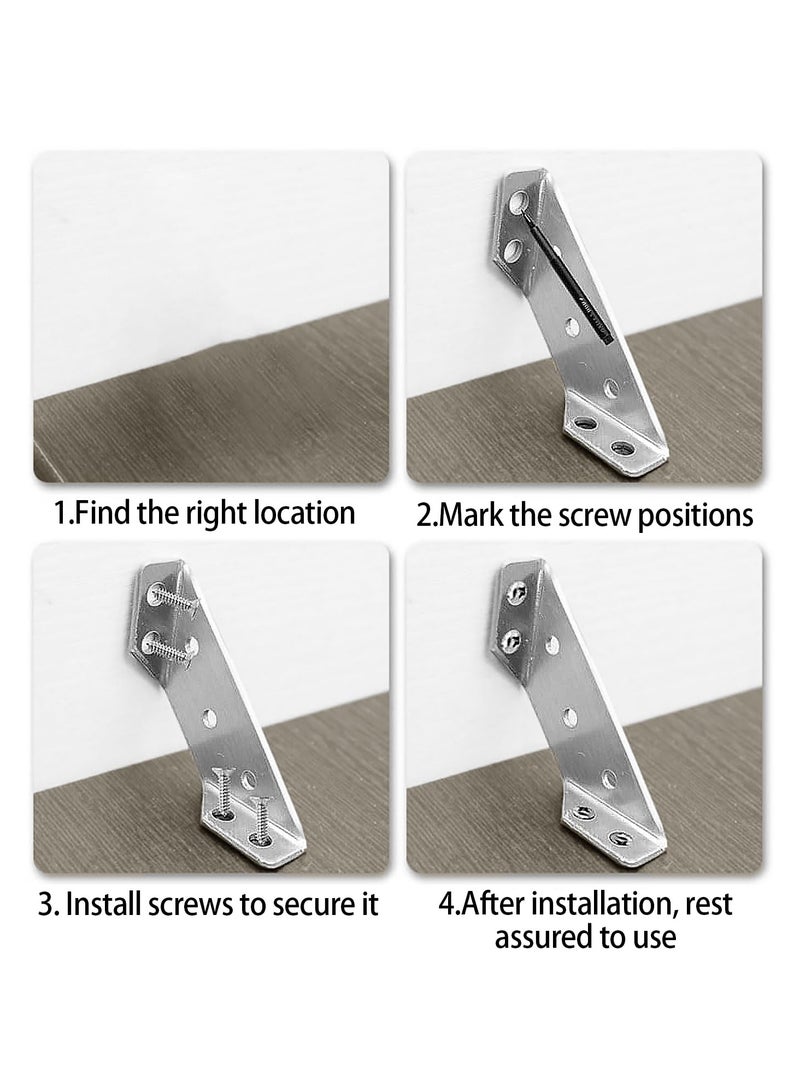 1.Find the right location

2.Mark the screw positions

3. Install screws to secure it

4.After installation, rest assured to use