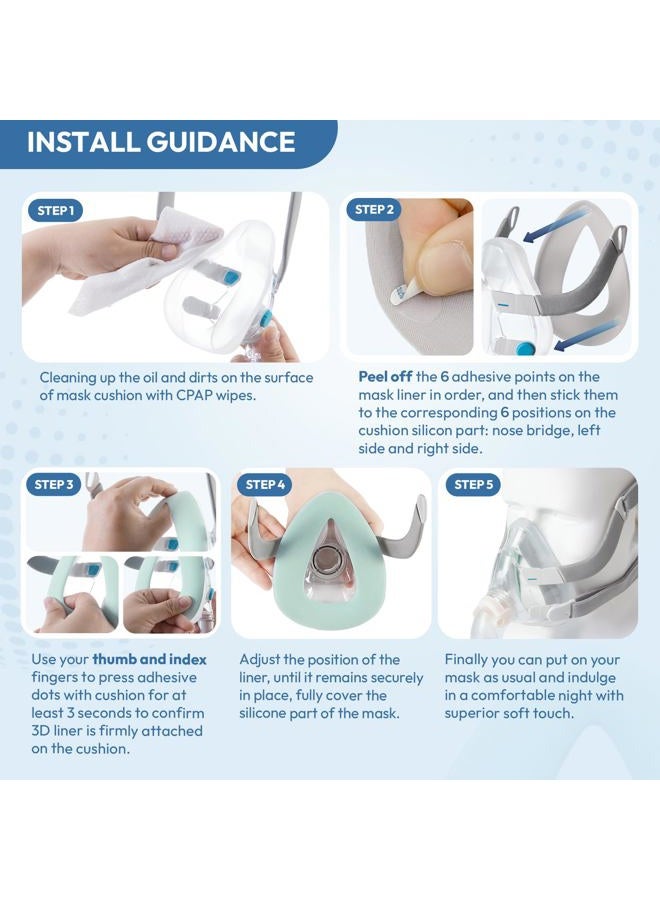 INSTALL GUIDANCE

STEP 1

Cleaning up the oil and dirts on the surface of mask cushion with CPAP wipes.

STEP 2

Peel off the 6 adhesive points on the mask liner in order, and then stick them to the corresponding 6 positions on the cushion silicon part: nose bridge, left side and right side.

STEP 3

Use your thumb and index fingers to press adhesive dots with cushion for at least 3 seconds to confirm 3D liner is firmly attached on the cushion.

STEP 4

Adjust the position of the liner, until it remains securely in place, fully cover the silicone part of the mask.

STEP 5

Finally you can put on your mask as usual and indulge in a comfortable night with superior soft touch.