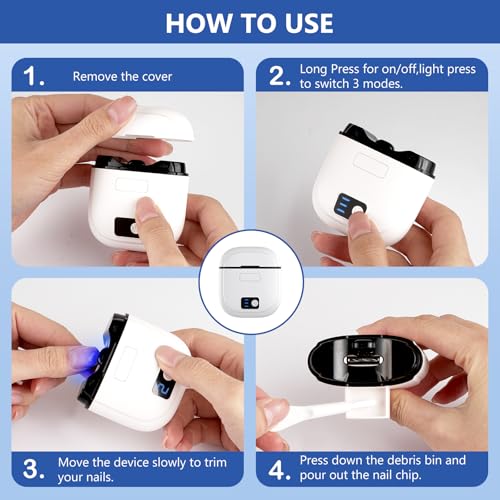 HOW TO USE

1. Remove the cover

2. Long Press for on/off,light press to switch 3 modes.

3. Move the device slowly to trim your nails.

4. Press down the debris bin and pour out the nail chip.