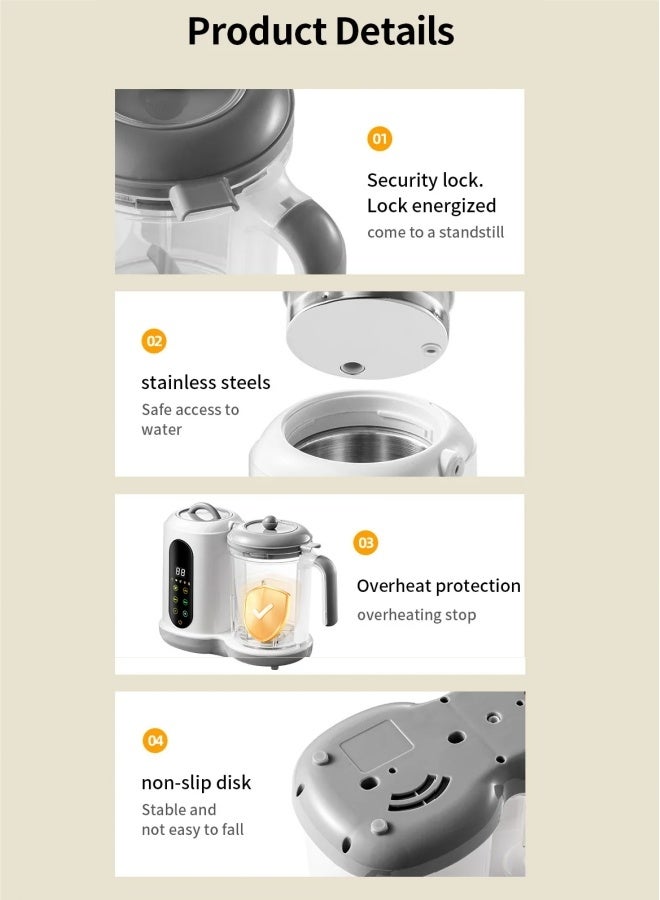 Product Details

01

Security lock. Lock energized

come to a standstill

02

stainless steels

Safe access to water

88

03

Overheat protection

overheating stop

04

non-slip disk

Stable and not easy to fall