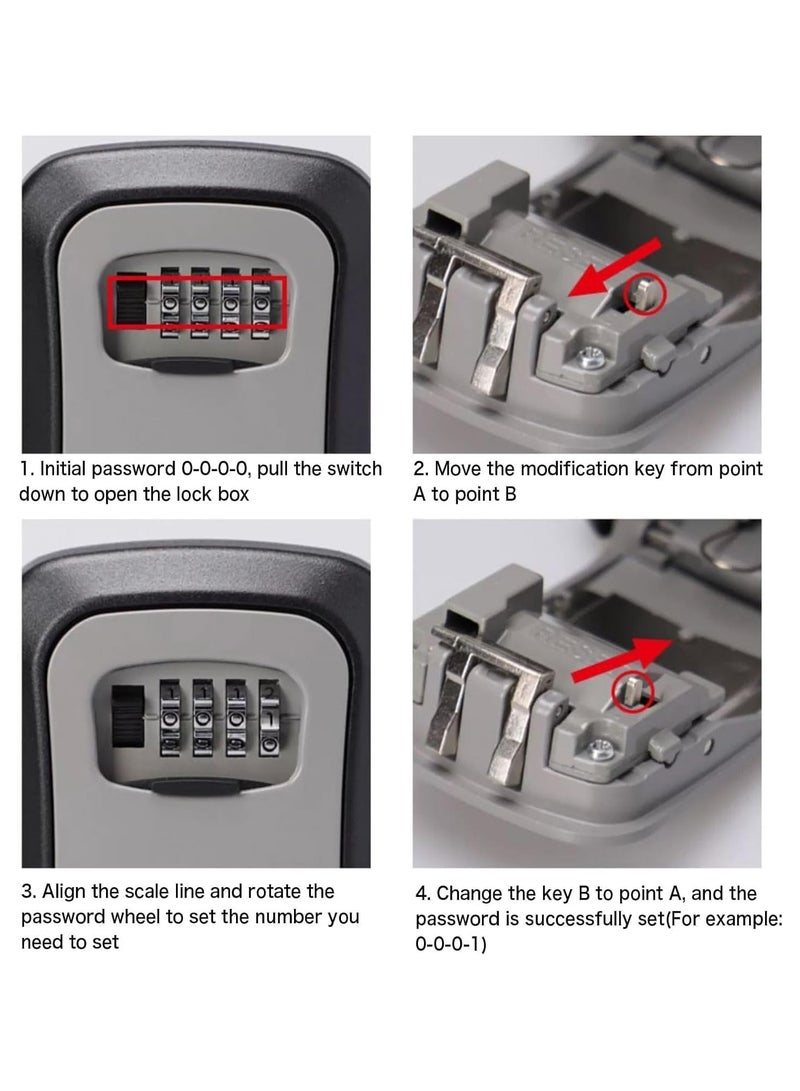 1. Initial password 0-0-0-0, pull the switch down to open the lock box

2. Move the modification key from point A to point B

3. Align the scale line and rotate the password wheel to set the number you need to set

4. Change the key B to point A, and the password is successfully set(For example: 0-0-0-1)