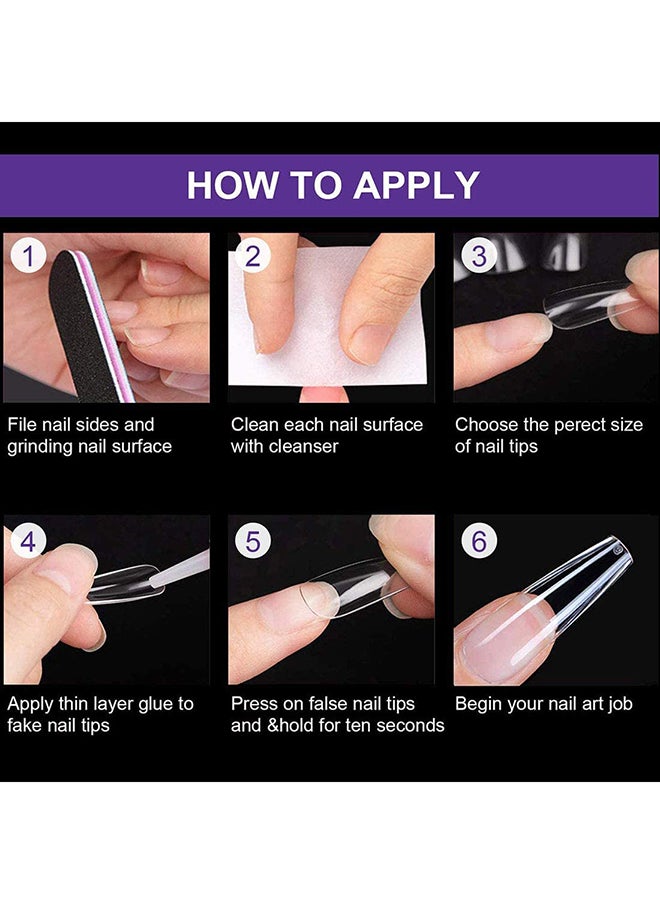 HOW TO APPLY

1

File nail sides and grinding nail surface

2

Clean each nail surface with cleanser

3

Choose the perect size of nail tips

4

Apply thin layer glue to fake nail tips

5

Press on false nail tips and &hold for ten seconds

6

Begin your nail art job