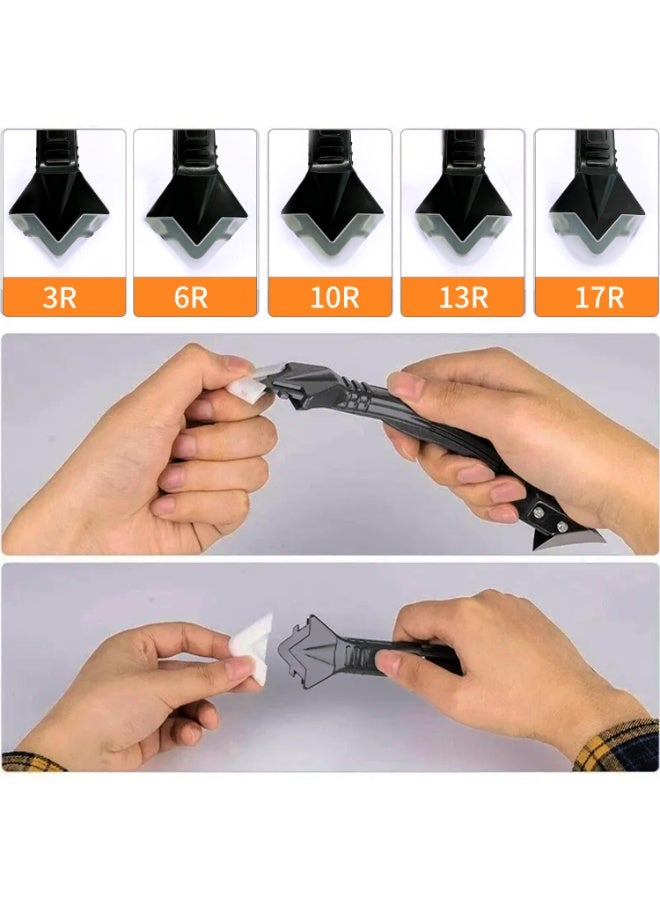 3R

6R

10R

13R

17R