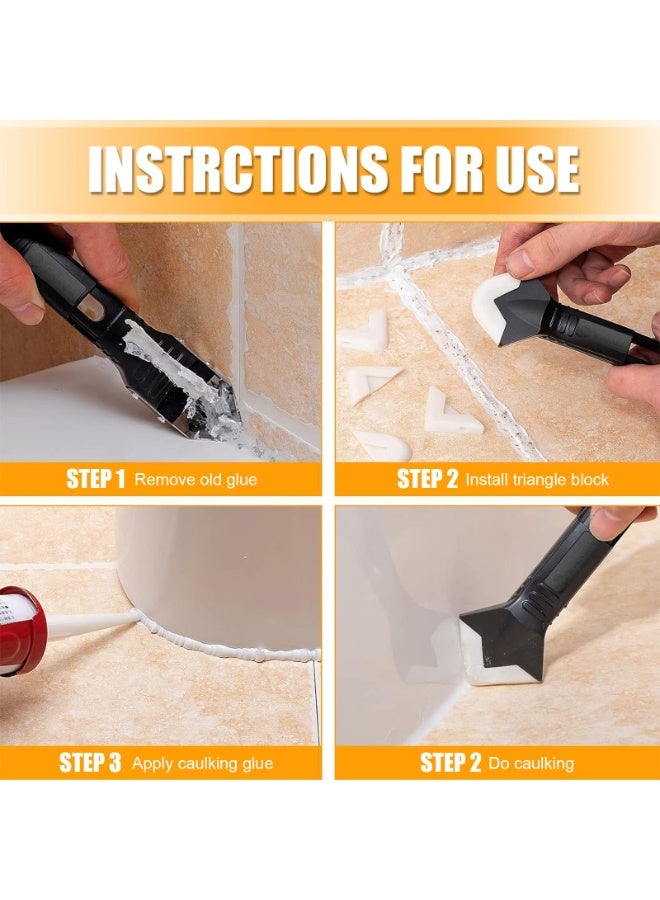 INSTRCTIONS FOR USE

STEP 1 Remove old glue

STEP 2 Install triangle block

STEP 3 Apply caulking glue

STEP 2 Do caulking