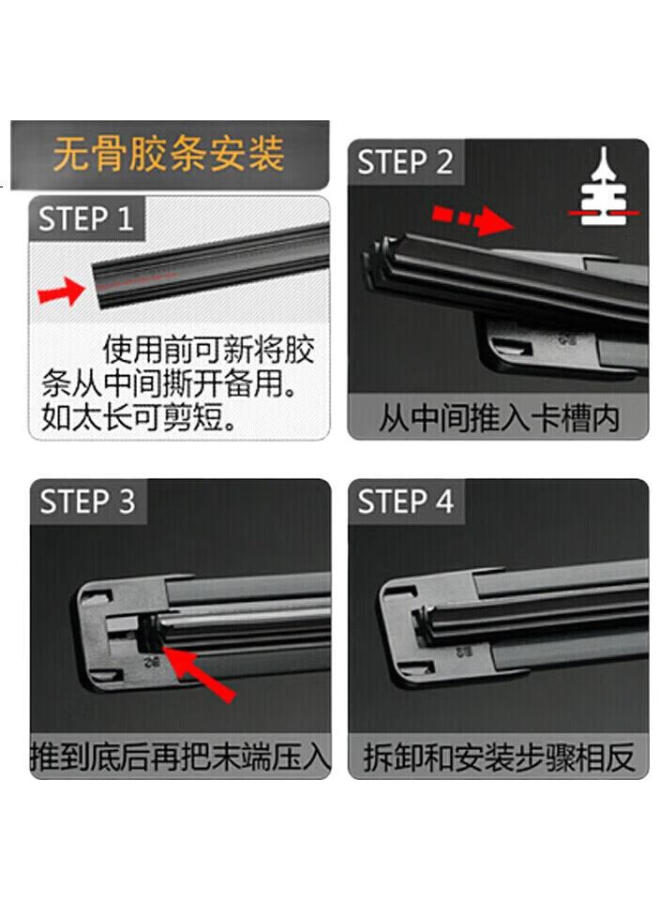 无骨胶条安装

STEP 1

使用前可新将胶条从中间撕开备用。如太长可剪短。

STEP 2

从中间推入卡槽内

STEP 3

推到底后再把末端压入

STEP 4

拆卸和安装步骤相反