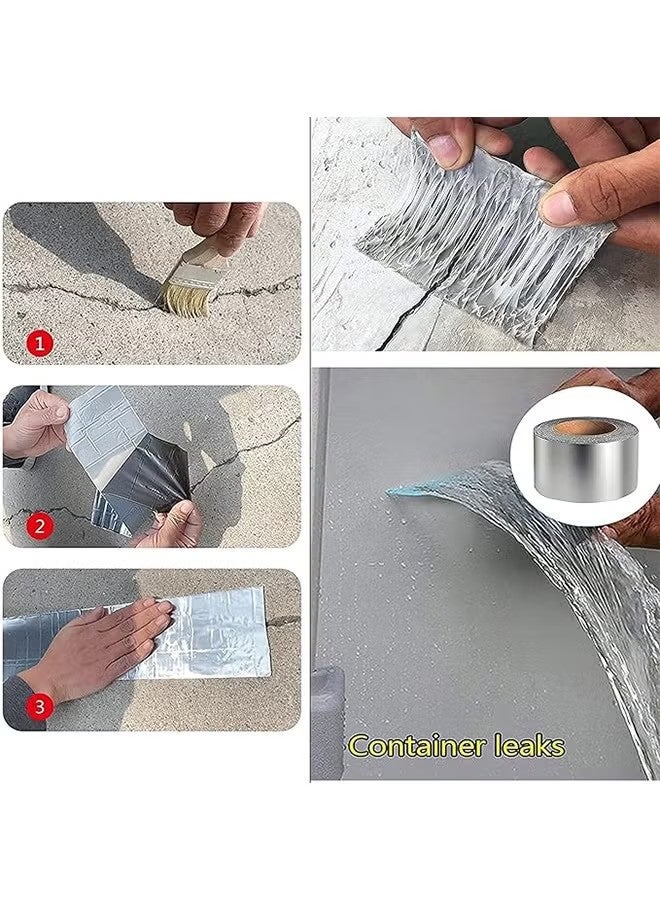 1

2

3

Container leaks