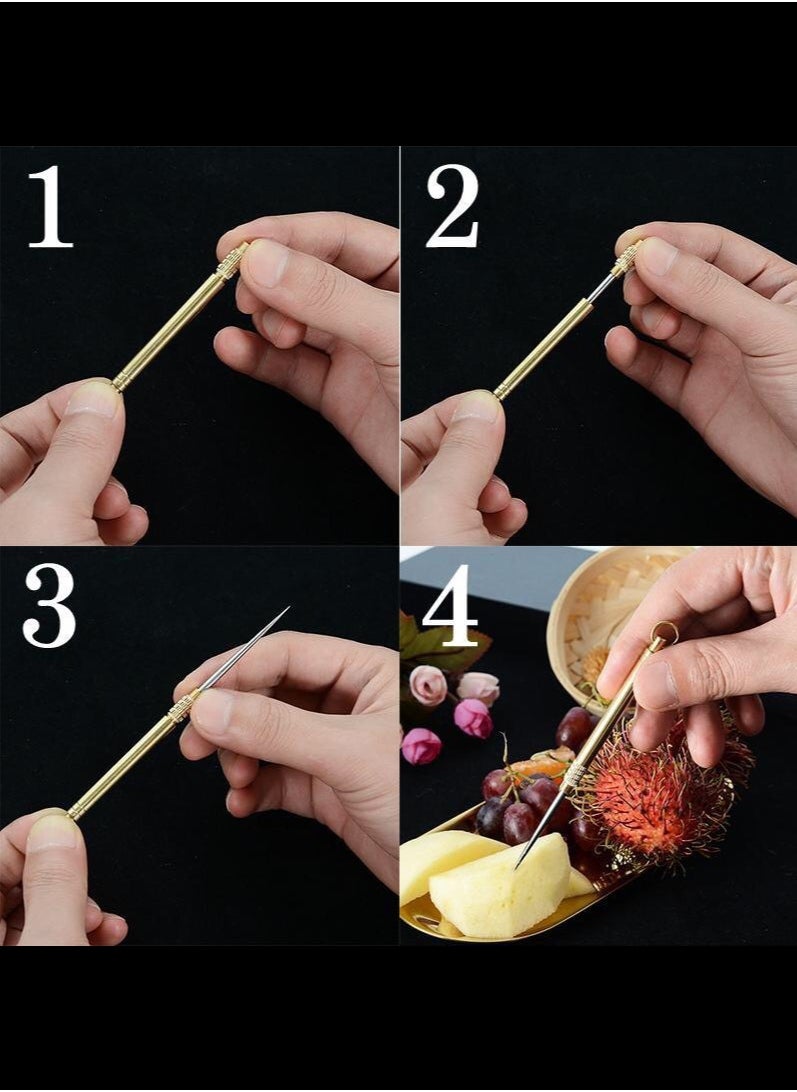 1

2

3

4