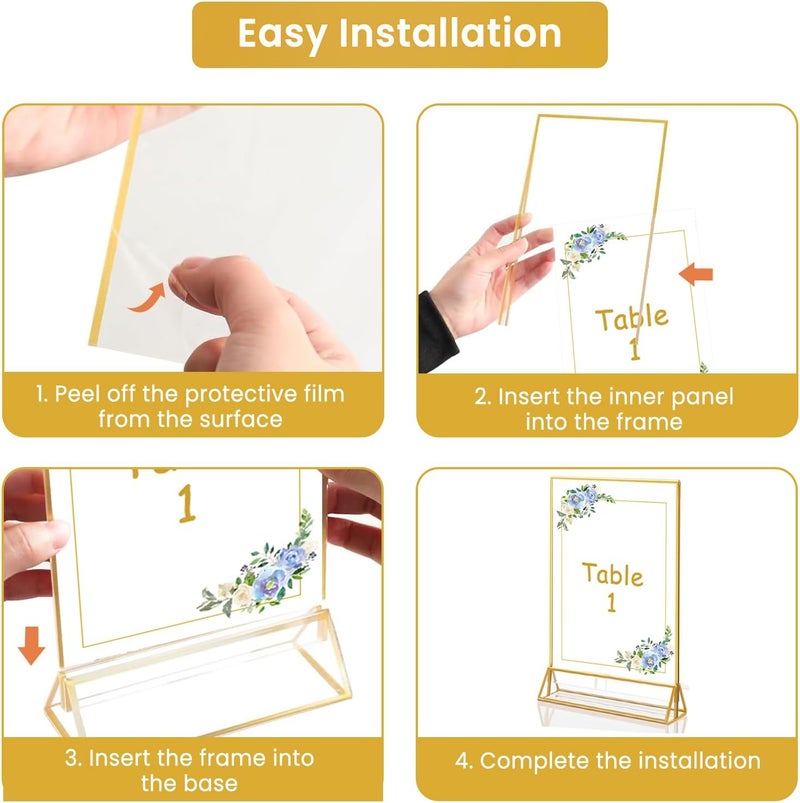 Easy Installation

1. Peel off the protective film from the surface

Table 1

2. Insert the inner panel into the frame

1

3. Insert the frame into the base

Table 1

4. Complete the installation