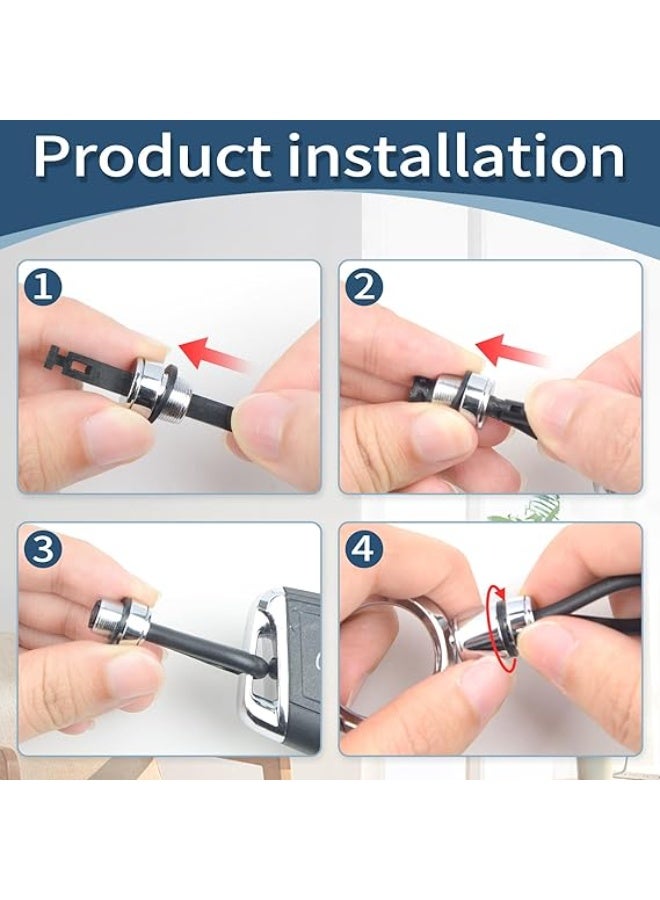 Product installation

1

2

3

4