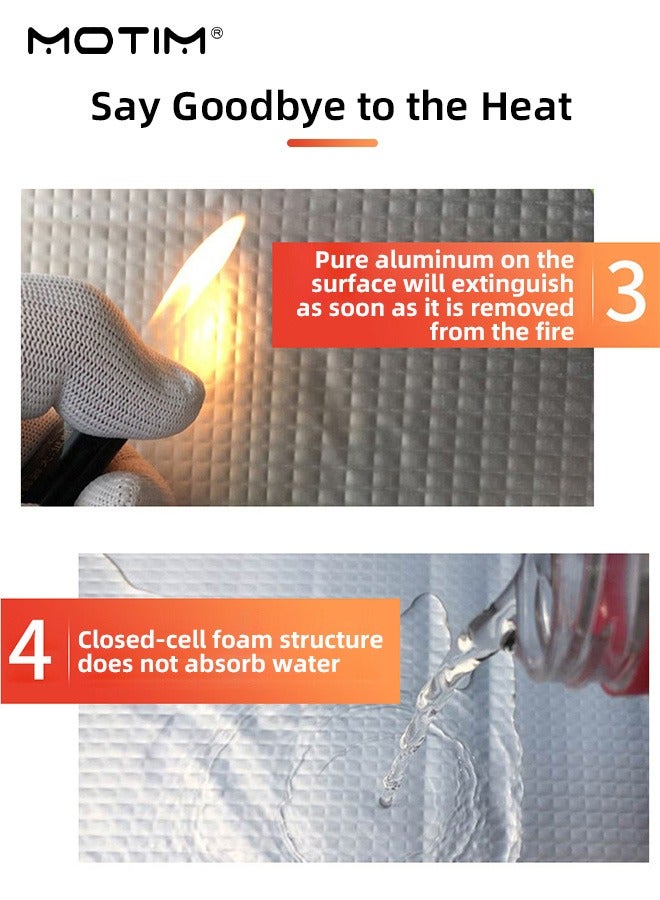 MOTIM®

Say Goodbye to the Heat

Pure aluminum on the surface will extinguish as soon as it is removed from the fire

3

4

Closed-cell foam structure does not absorb water