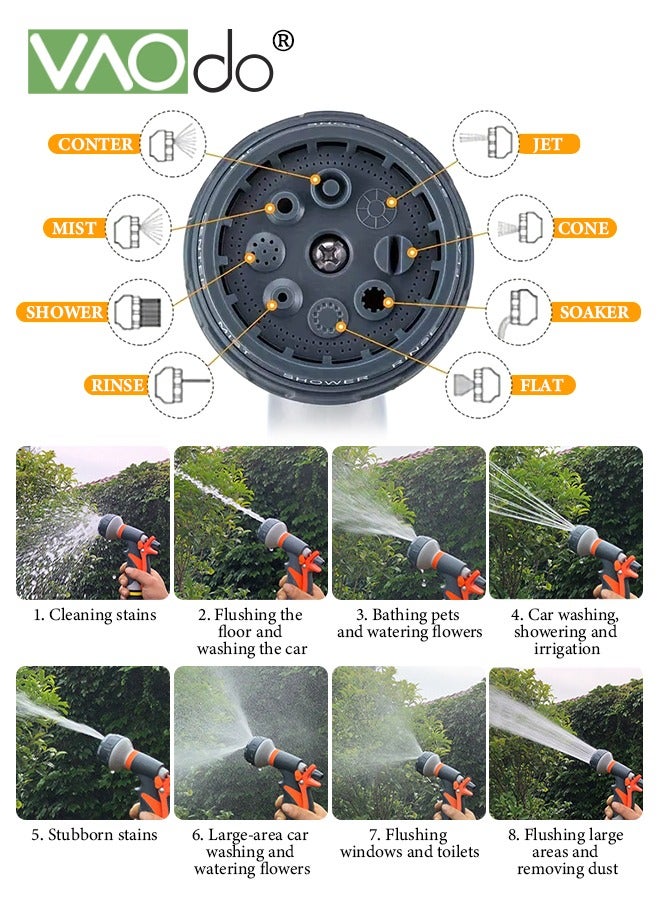 VAOdo®

CONTER
MIST
SHOWER
RINSE
JET
CONE
SOAKER
FLAT

MIST
SHOWER
RINSE

1. Cleaning stains

2. Flushing the floor and washing the car

3. Bathing pets and watering flowers

4. Car washing, showering and irrigation

5. Stubborn stains

6. Large-area car washing and watering flowers

7. Flushing windows and toilets

8. Flushing large areas and removing dust