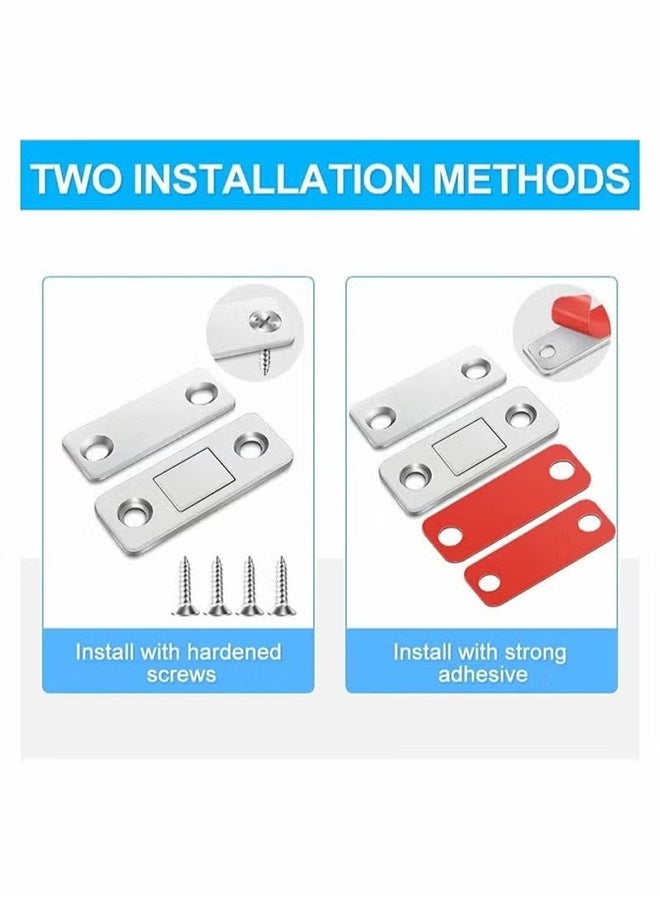 TWO INSTALLATION METHODS

Install with hardened screws

Install with strong adhesive