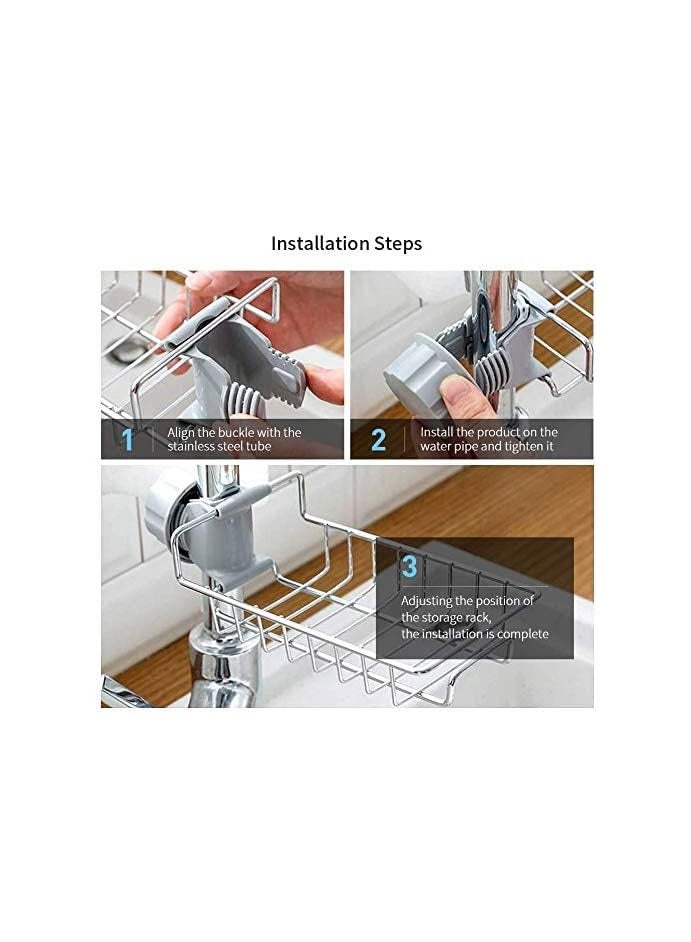 Installation Steps

1 Align the buckle with the stainless steel tube

2 Install the product on the water pipe and tighten it

3 Adjusting the position of the storage rack, the installation is complete